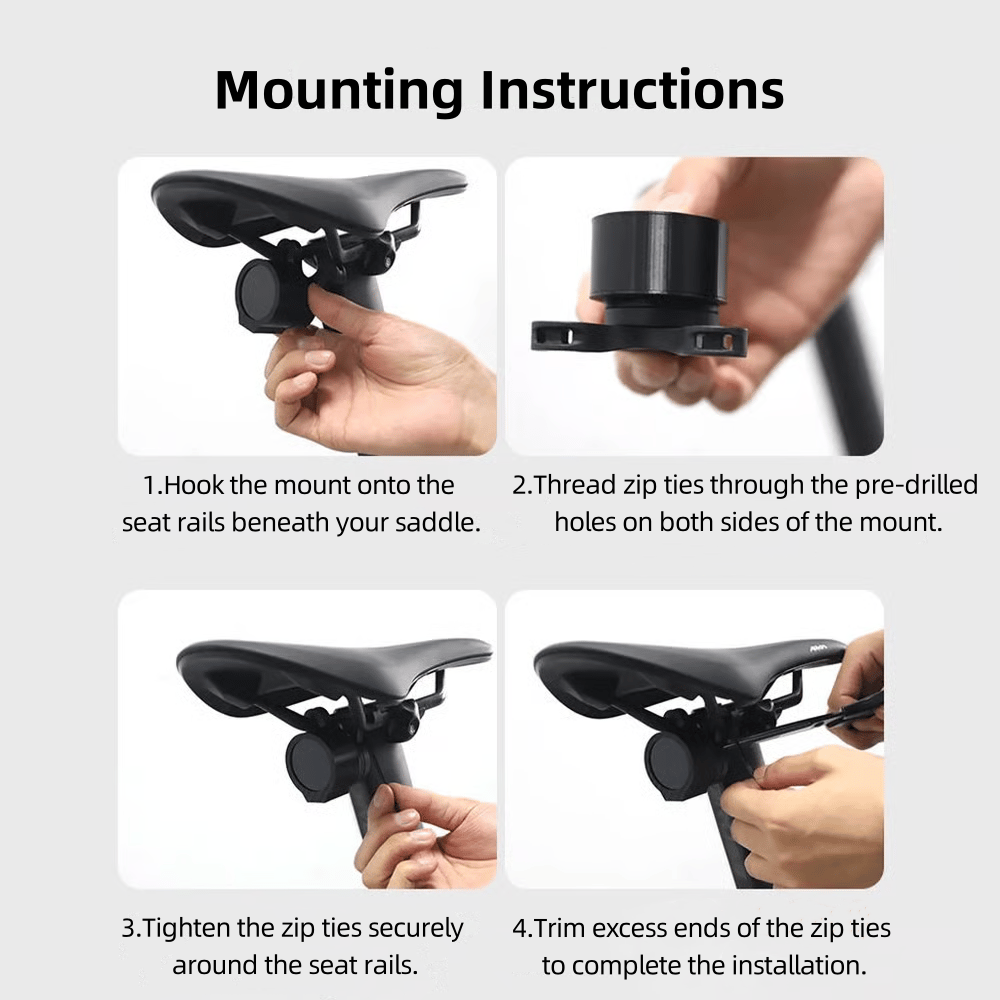 Mounting Instructions

1.Hook the mount onto the seat rails beneath your saddle.

2.Thread zip ties through the pre-drilled holes on both sides of the mount.

3.Tighten the zip ties securely around the seat rails.

4.Trim excess ends of the zip ties to complete the installation.