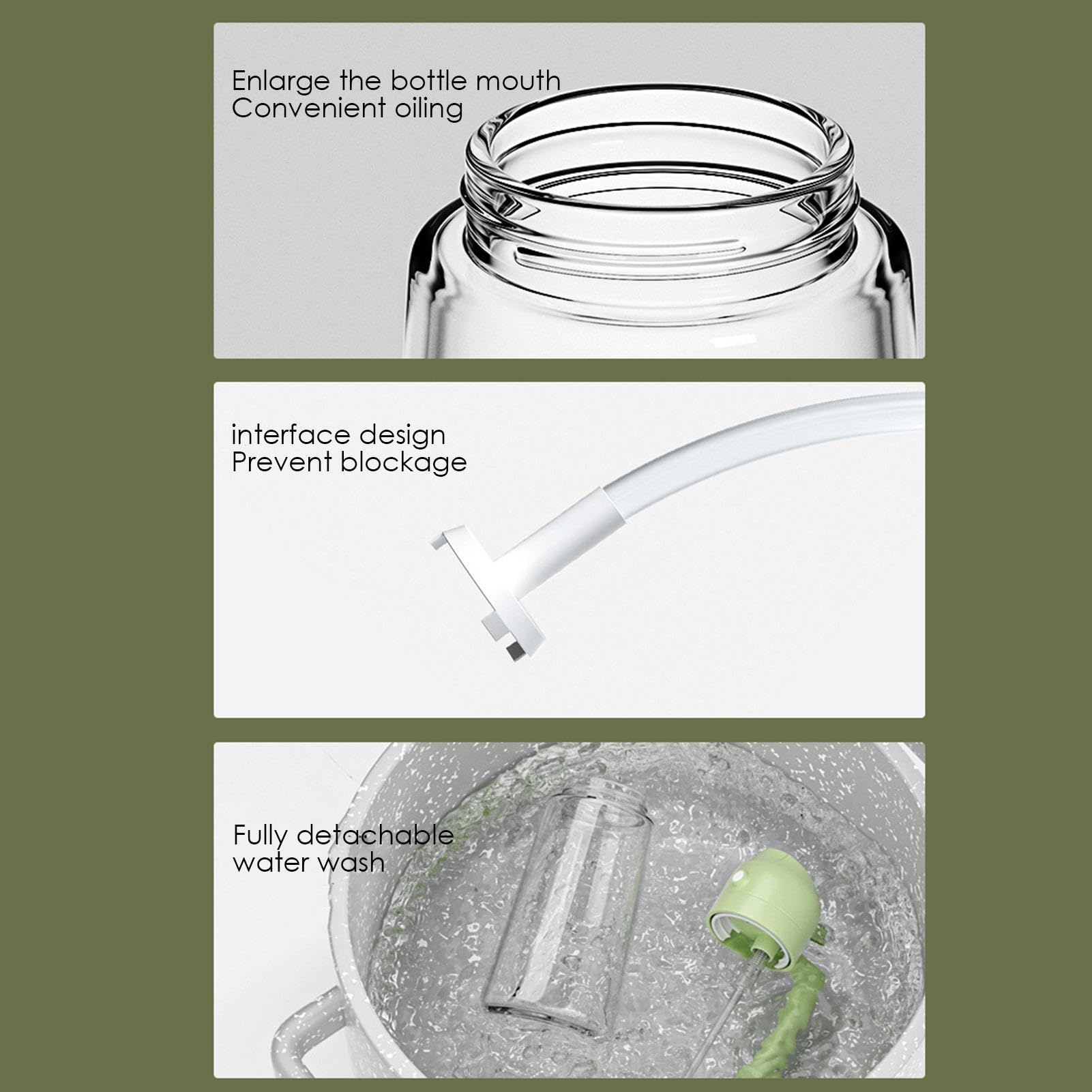 Enlarge the bottle mouth
Convenient oiling

interface design
Prevent blockage

Fully detachable
water wash