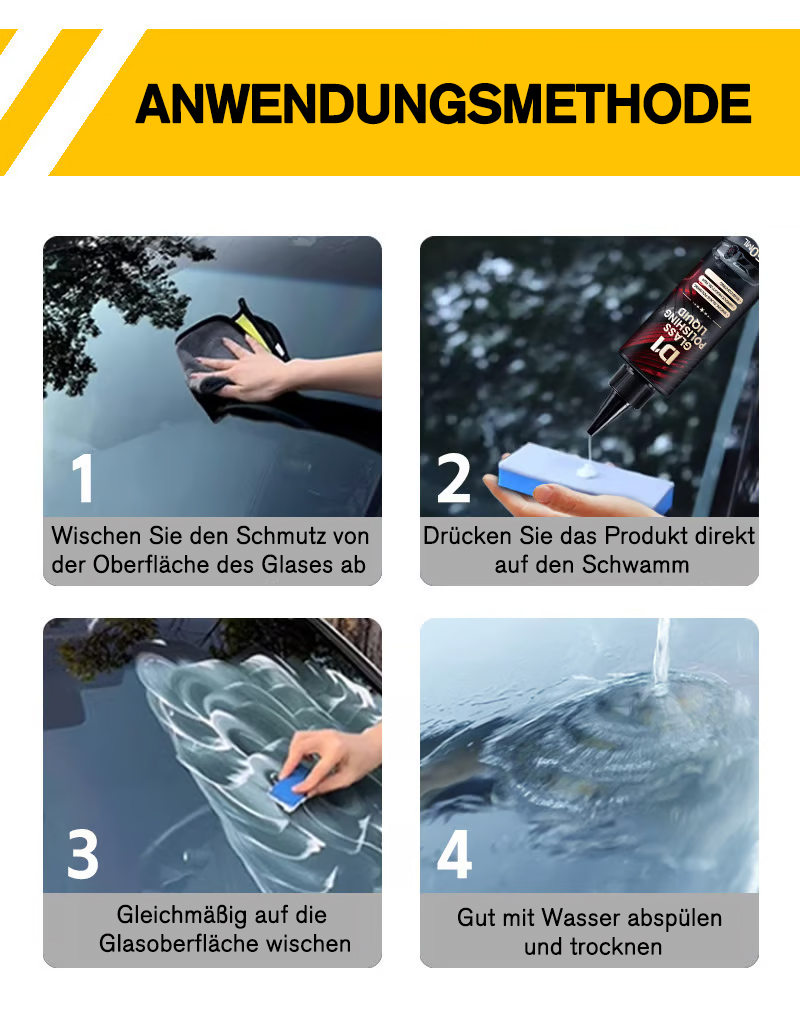 ANWENDUNGSMETHODE

1

Wischen Sie den Schmutz von der Oberfläche des Glases ab

D1 GLASS POLISHING LIQUID

2

Drücken Sie das Produkt direkt auf den Schwamm

3

Gleichmäßig auf die Glasoberfläche wischen

4

Gut mit Wasser abspülen und trocknen