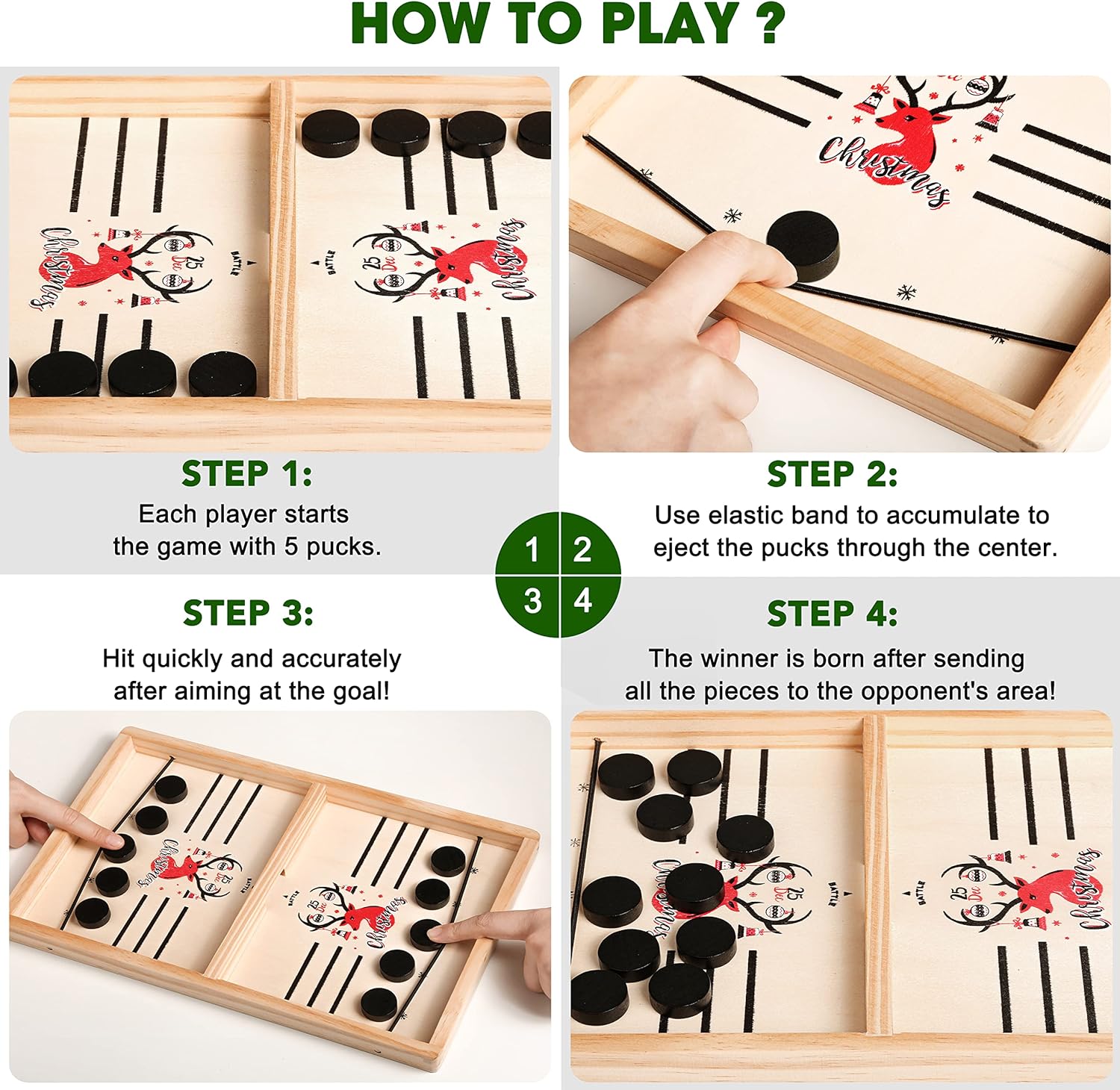 HOW TO PLAY ?

Christmas
25 Dec
BATTLE

BATTLE
25 Dec
Christmas

Christmas

STEP 1:
Each player starts the game with 5 pucks.

STEP 2:
Use elastic band to accumulate to eject the pucks through the center.

1 2
3 4

STEP 3:
Hit quickly and accurately after aiming at the goal!

STEP 4:
The winner is born after sending all the pieces to the opponent's area!

Christmas
25 Dec
BATTLE
25 Dec
Christmas

Christmas
25 Dec
BATTLE

BATTLE
25 Dec
Christmas