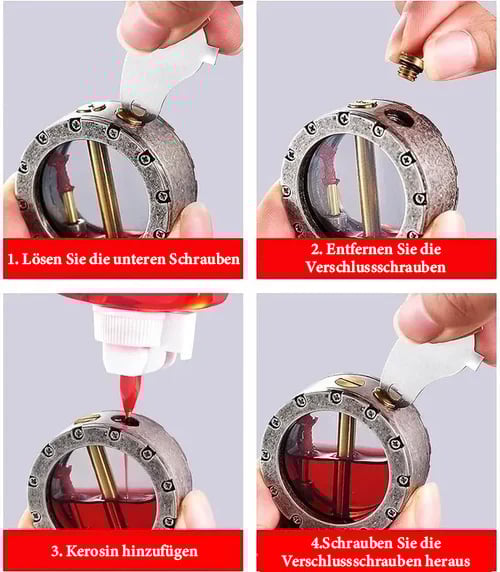 1. Lösen Sie die unteren Schrauben

2. Entfernen Sie die Verschlussschrauben

3. Kerosin hinzufügen

4.Schrauben Sie die Verschlussschrauben heraus