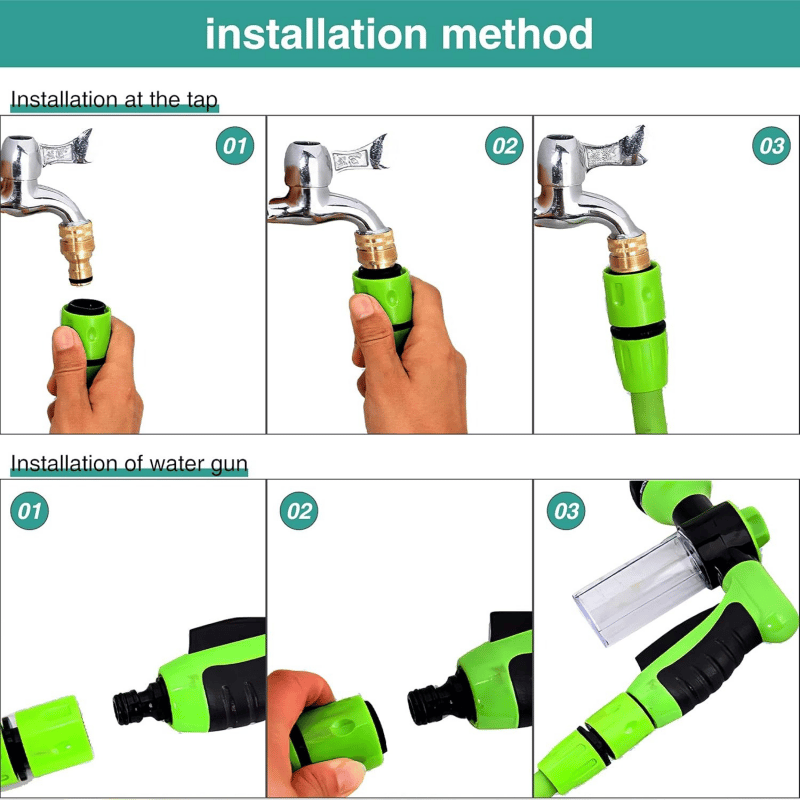 installation method

Installation at the tap

01

02

03

Installation of water gun

01

02

03