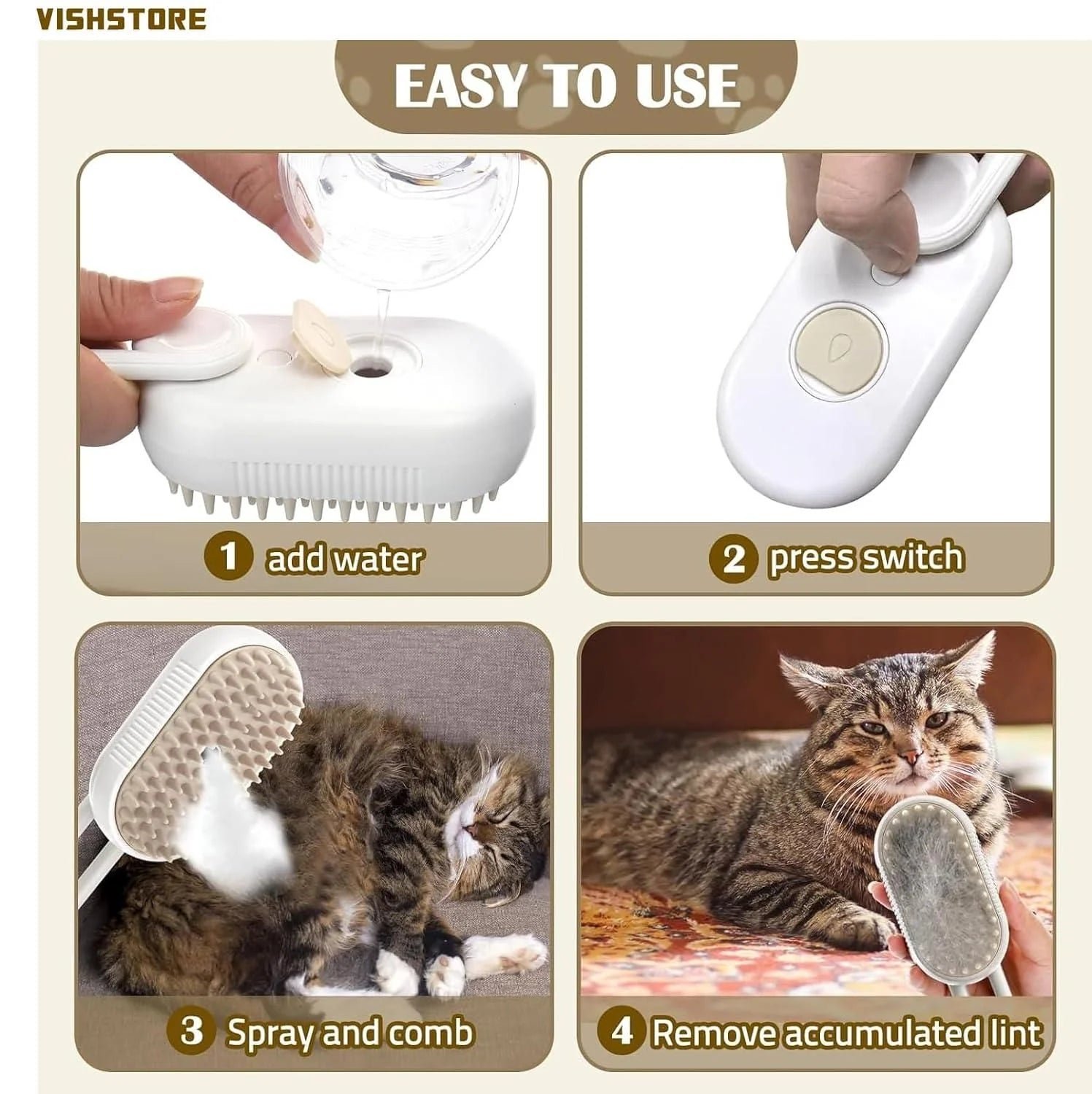 VISHSTORE

EASY TO USE

1 add water

2 press switch

3 Spray and comb

4 Remove accumulated lint