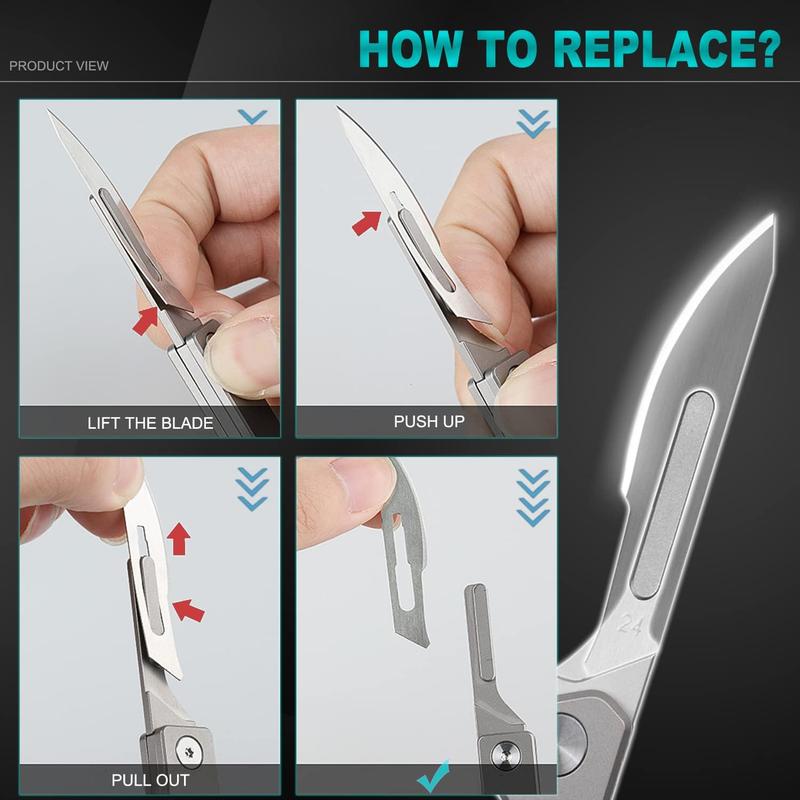 PRODUCT VIEW

HOW TO REPLACE?

LIFT THE BLADE

PUSH UP

PULL OUT

24