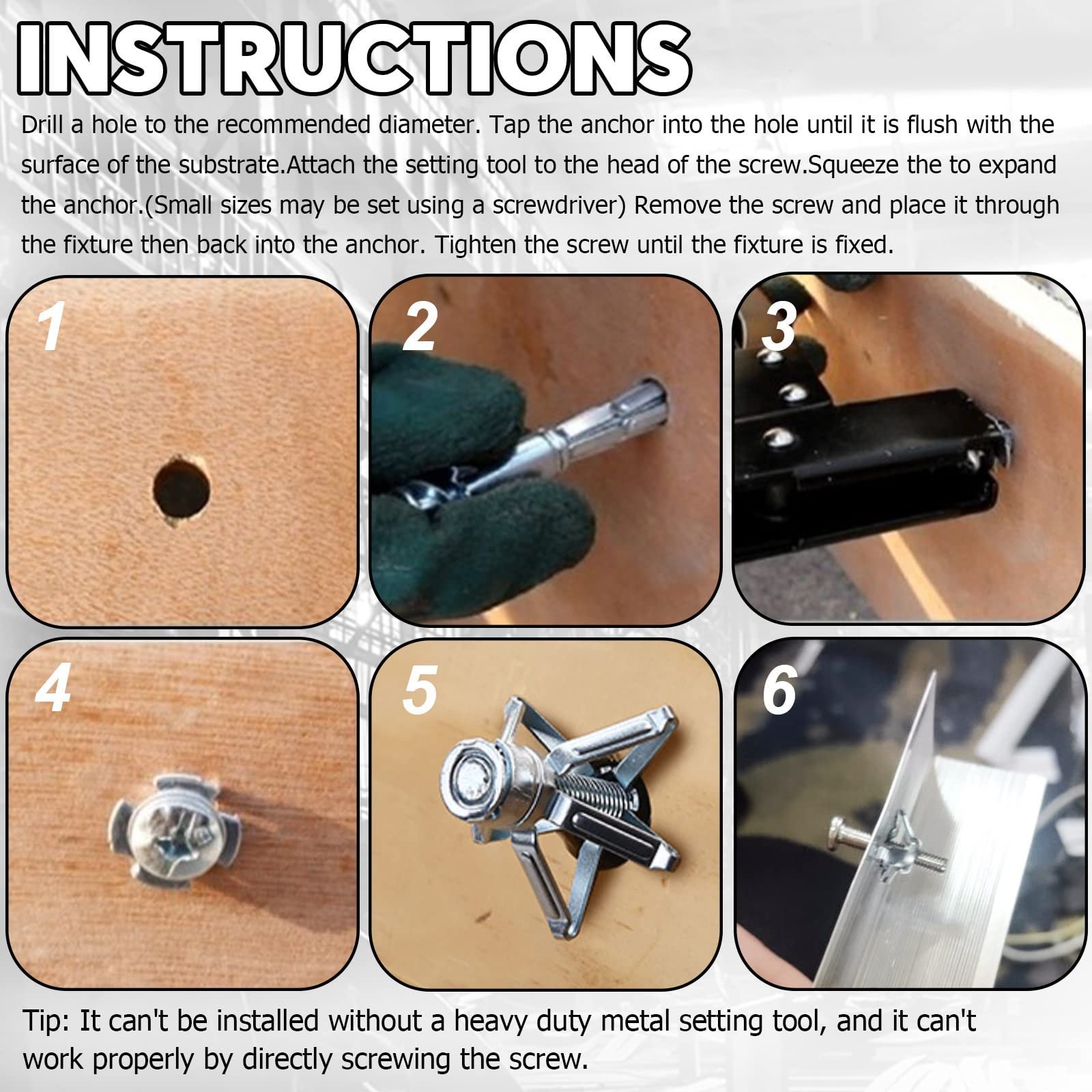 INSTRUCTIONS

Drill a hole to the recommended diameter. Tap the anchor into the hole until it is flush with the surface of the substrate.Attach the setting tool to the head of the screw.Squeeze the to expand the anchor.(Small sizes may be set using a screwdriver) Remove the screw and place it through the fixture then back into the anchor. Tighten the screw until the fixture is fixed.

1

2

3

4

5

6

Tip: It can't be installed without a heavy duty metal setting tool, and it can't work properly by directly screwing the screw.