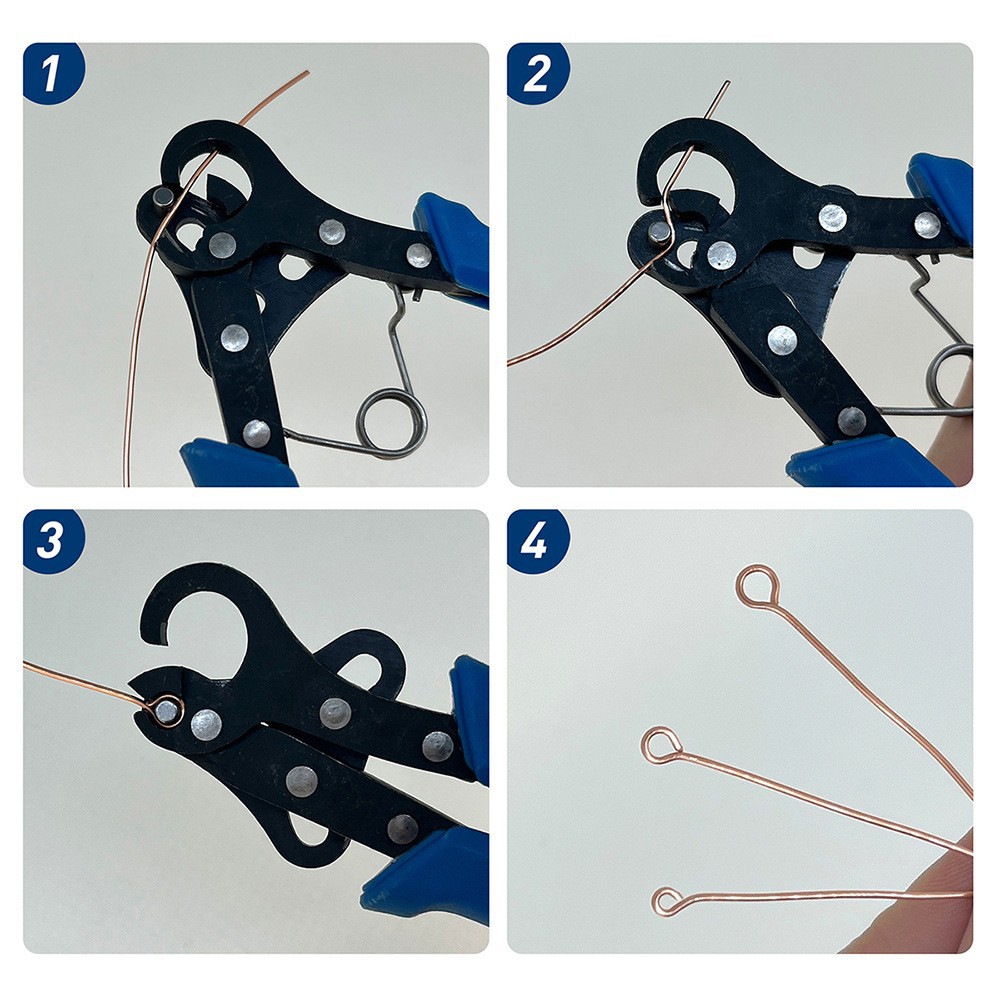 1

2

3

4