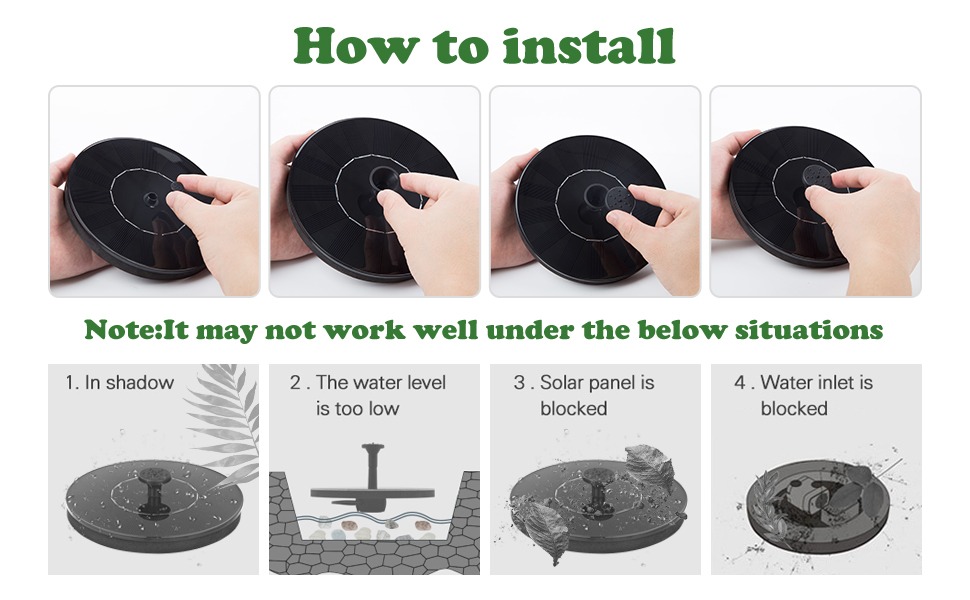 How to install

Note:It may not work well under the below situations

1. In shadow

2 . The water level is too low

3 . Solar panel is blocked

4 . Water inlet is blocked