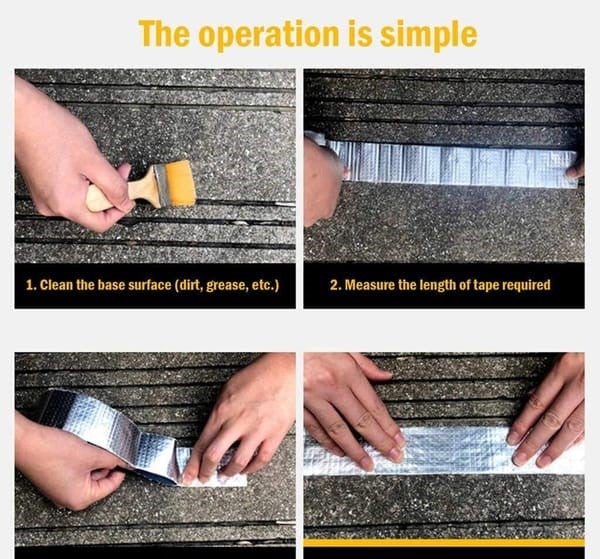 The operation is simple

1. Clean the base surface (dirt, grease, etc.)

2. Measure the length of tape required