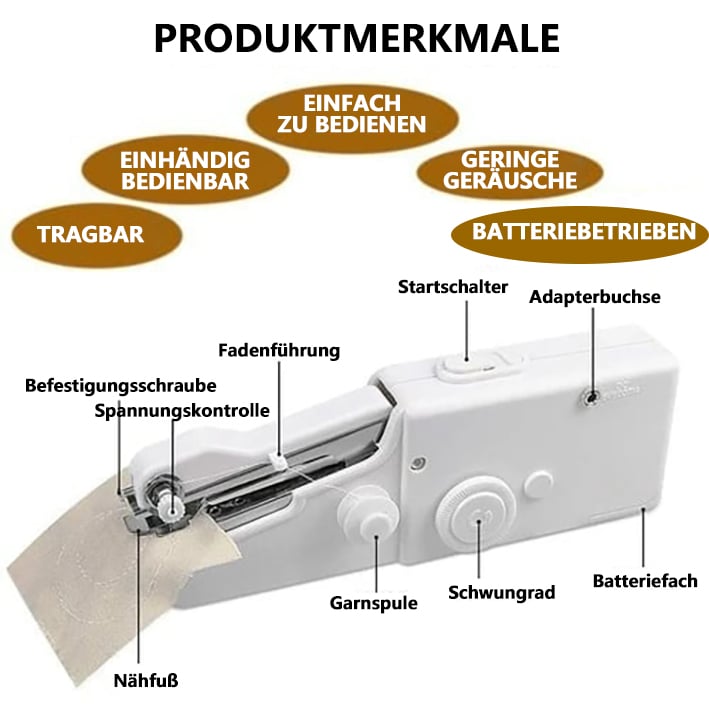 PRODUKTMERKMALE

EINFACH ZU BEDIENEN

EINHÄNDIG BEDIENBAR

GERINGE GERÄUSCHE

TRAGBAR

BATTERIEBETRIEBEN

Startschalter

Adapterbuchse

Fadenführung

Befestigungsschraube

Spannungskontrolle

Garnspule

Schwungrad

Batteriefach

Nähfuß