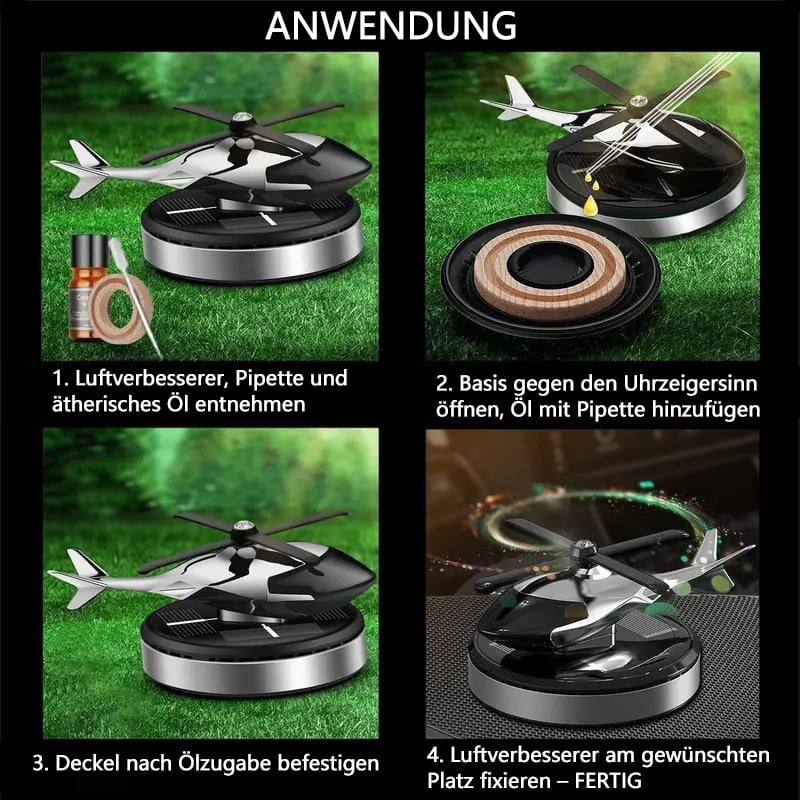 ANWENDUNG

1. Luftverbesserer, Pipette und ätherisches Öl entnehmen

2. Basis gegen den Uhrzeigersinn öffnen, Öl mit Pipette hinzufügen

3. Deckel nach Ölzugabe befestigen

4. Luftverbesserer am gewünschten Platz fixieren – FERTIG