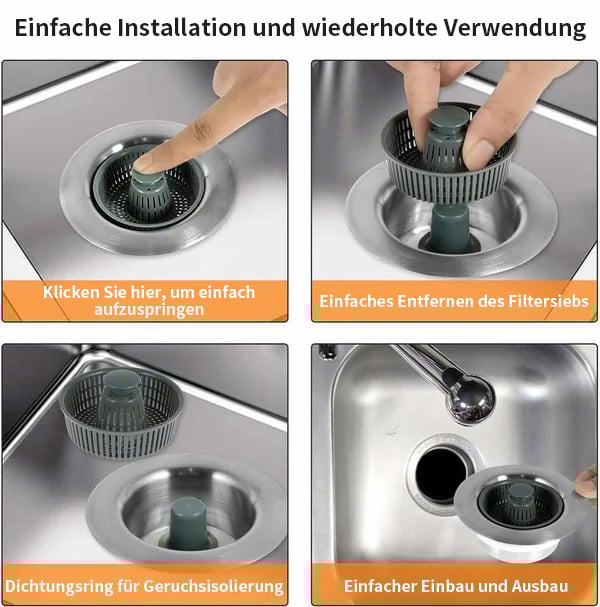 Einfache Installation und wiederholte Verwendung

Klicken Sie hier, um einfach aufzuspringen

Einfaches Entfernen des Filtersiebs

Dichtungsring für Geruchsisolierung

Einfacher Einbau und Ausbau