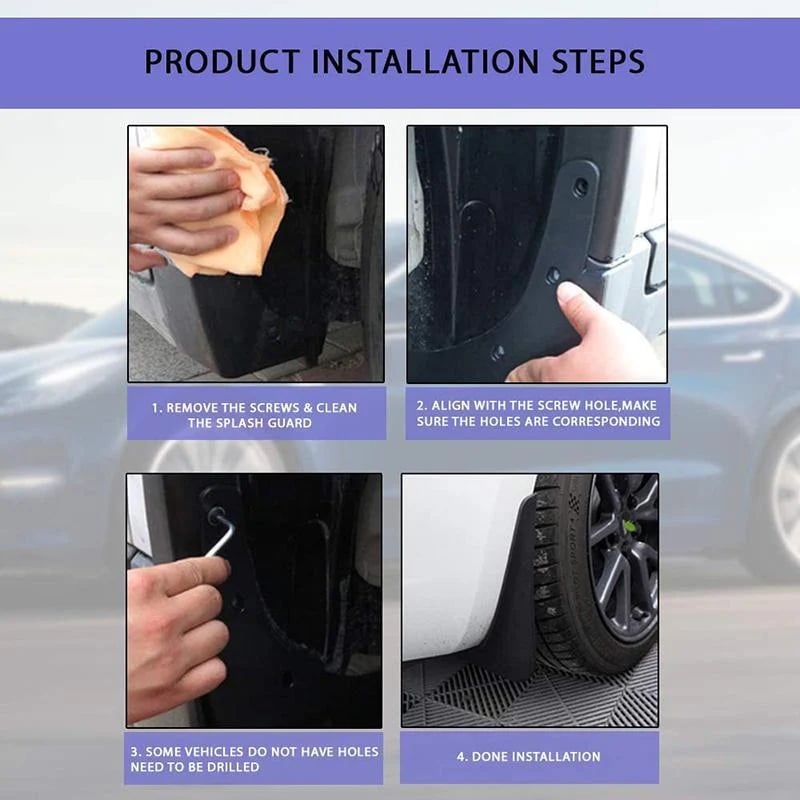 PRODUCT INSTALLATION STEPS

1. REMOVE THE SCREWS & CLEAN THE SPLASH GUARD

2. ALIGN WITH THE SCREW HOLE,MAKE SURE THE HOLES ARE CORRESPONDING

3. SOME VEHICLES DO NOT HAVE HOLES NEED TO BE DRILLED

4. DONE INSTALLATION