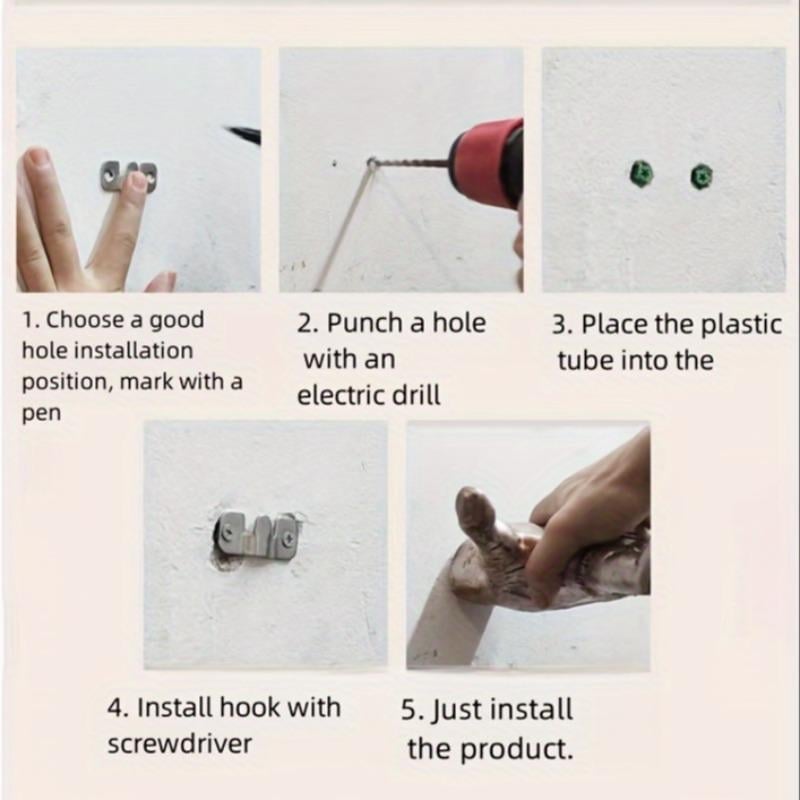 1. Choose a good hole installation position, mark with a pen

2. Punch a hole with an electric drill

3. Place the plastic tube into the

4. Install hook with screwdriver

5. Just install the product.