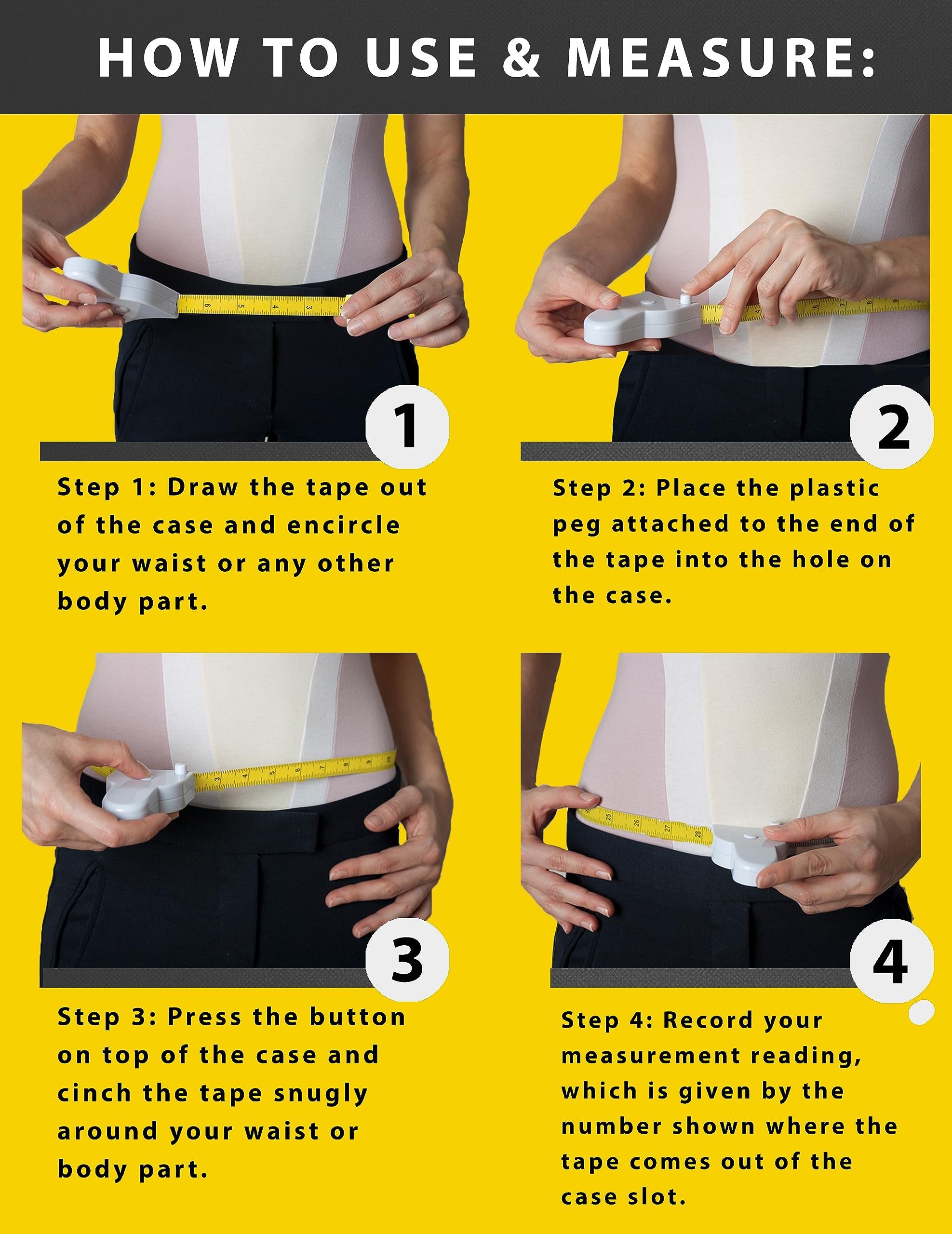 HOW TO USE & MEASURE:

1

Step 1: Draw the tape out of the case and encircle your waist or any other body part.

2

Step 2: Place the plastic peg attached to the end of the tape into the hole on the case.

3

Step 3: Press the button on top of the case and cinch the tape snugly around your waist or body part.

4

Step 4: Record your measurement reading, which is given by the number shown where the tape comes out of the case slot.