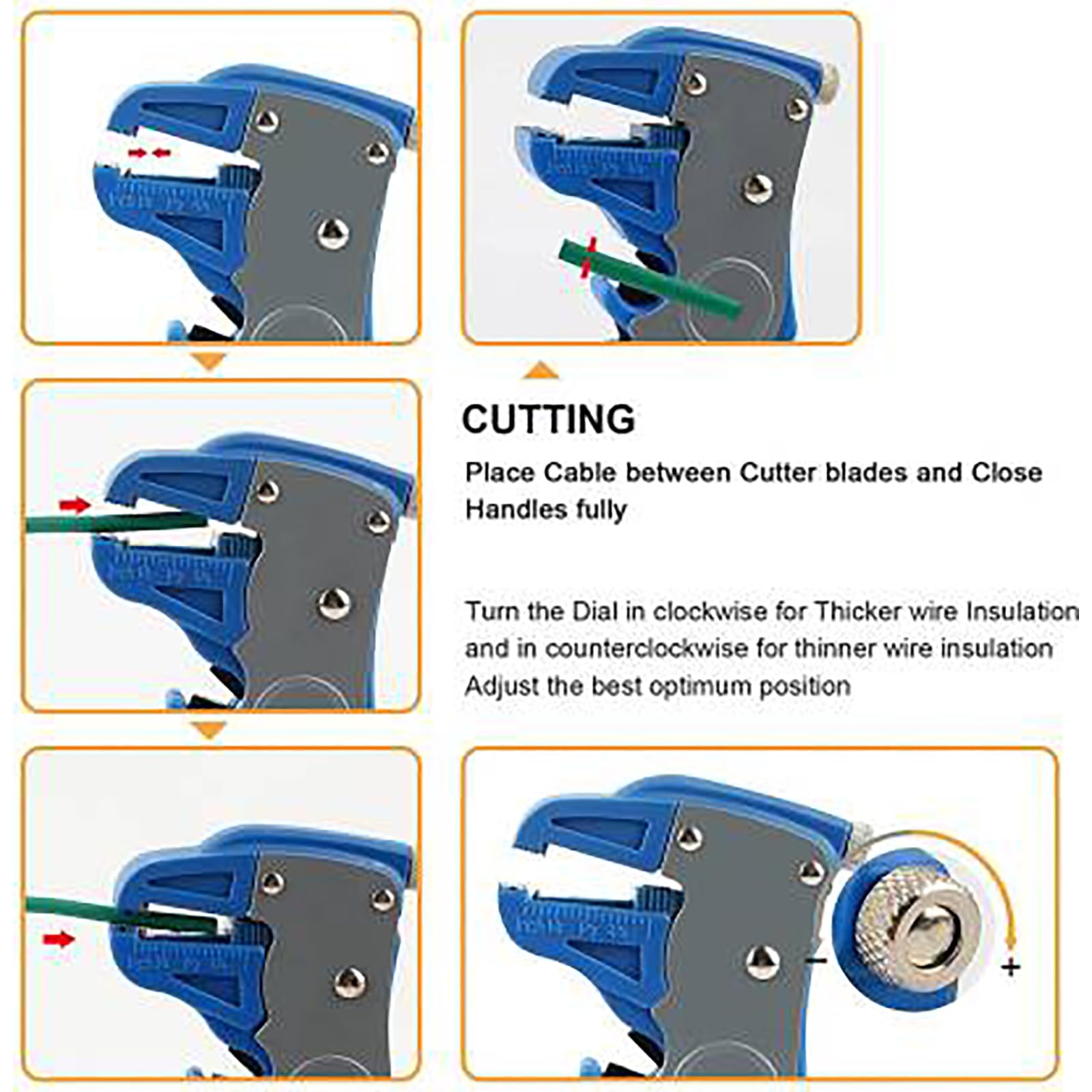 CUTTING

Place Cable between Cutter blades and Close Handles fully

Turn the Dial in clockwise for Thicker wire Insulation and in counterclockwise for thinner wire insulation Adjust the best optimum position

−

+