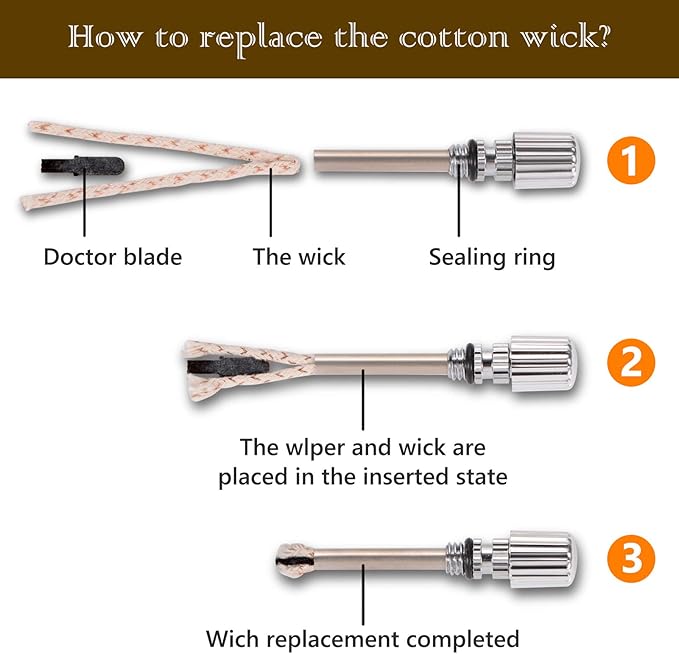 How to replace the cotton wick?

1

Doctor blade

The wick

Sealing ring

2

The wlper and wick are placed in the inserted state

3

Wich replacement completed