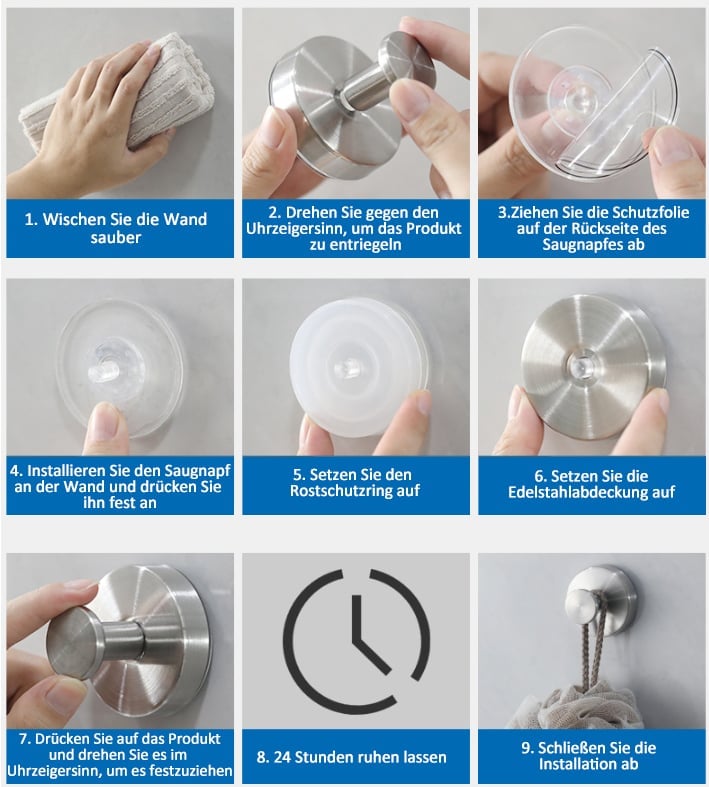 1. Wischen Sie die Wand sauber

2. Drehen Sie gegen den Uhrzeigersinn, um das Produkt zu entriegeln

3.Ziehen Sie die Schutzfolie auf der Rückseite des Saugnapfes ab

4. Installieren Sie den Saugnapf an der Wand und drücken Sie ihn fest an

5. Setzen Sie den Rostschutzring auf

6. Setzen Sie die Edelstahlabdeckung auf

7. Drücken Sie auf das Produkt und drehen Sie es im Uhrzeigersinn, um es festzuziehen

8. 24 Stunden ruhen lassen

9. Schließen Sie die Installation ab