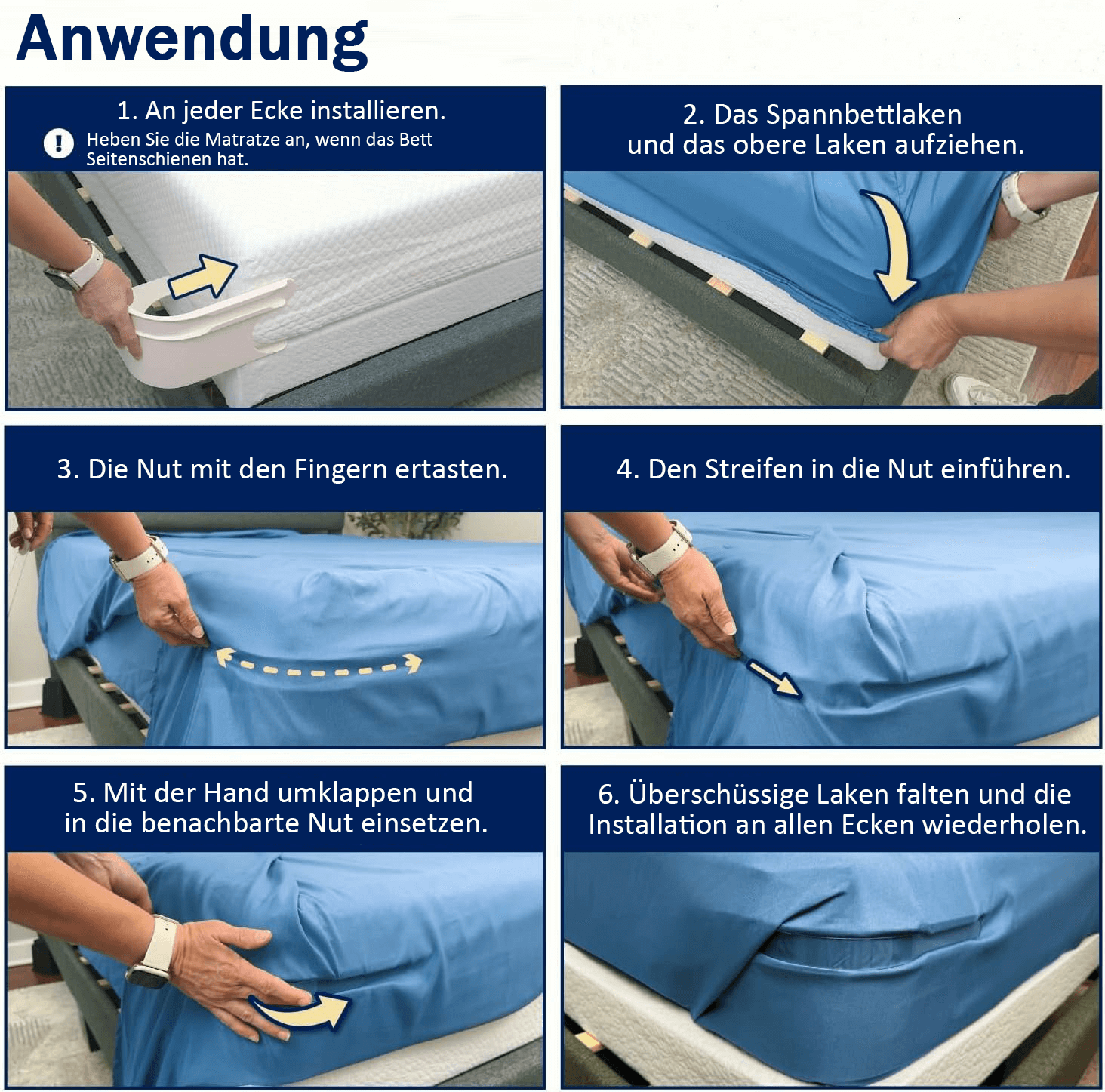 Anwendung

1. An jeder Ecke installieren.

! Heben Sie die Matratze an, wenn das Bett Seitenschienen hat.

2. Das Spannbettlaken und das obere Laken aufziehen.

3. Die Nut mit den Fingern ertasten.

4. Den Streifen in die Nut einführen.

5. Mit der Hand umklappen und in die benachbarte Nut einsetzen.

6. Überschüssige Laken falten und die Installation an allen Ecken wiederholen.