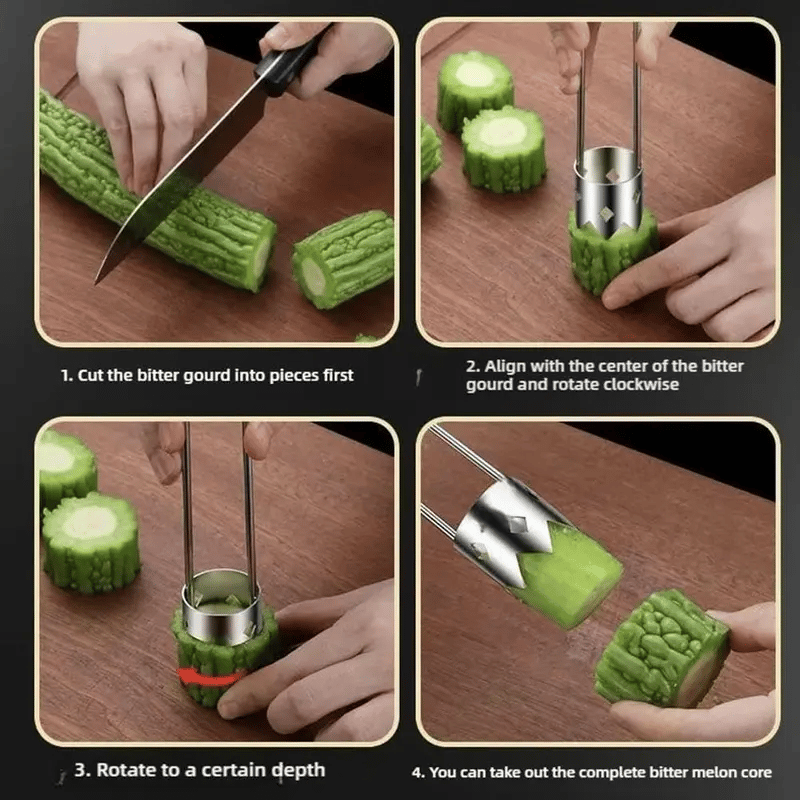 1. Cut the bitter gourd into pieces first

2. Align with the center of the bitter gourd and rotate clockwise

3. Rotate to a certain depth

4. You can take out the complete bitter melon core