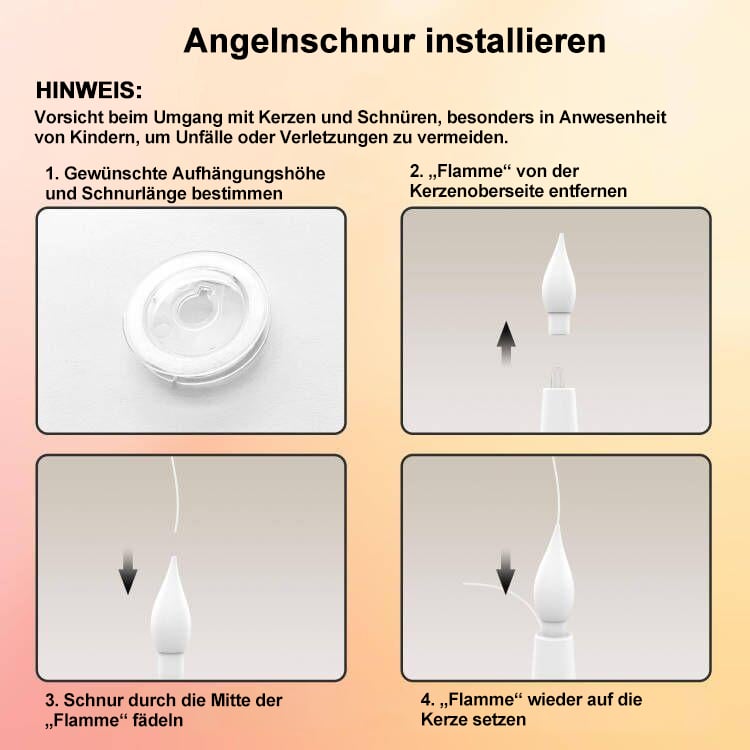 Angelnschnur installieren

HINWEIS:
Vorsicht beim Umgang mit Kerzen und Schnüren, besonders in Anwesenheit von Kindern, um Unfälle oder Verletzungen zu vermeiden.

1. Gewünschte Aufhängungshöhe und Schnurlänge bestimmen

2. „Flamme“ von der Kerzenoberseite entfernen

3. Schnur durch die Mitte der „Flamme“ fädeln

4. „Flamme“ wieder auf die Kerze setzen