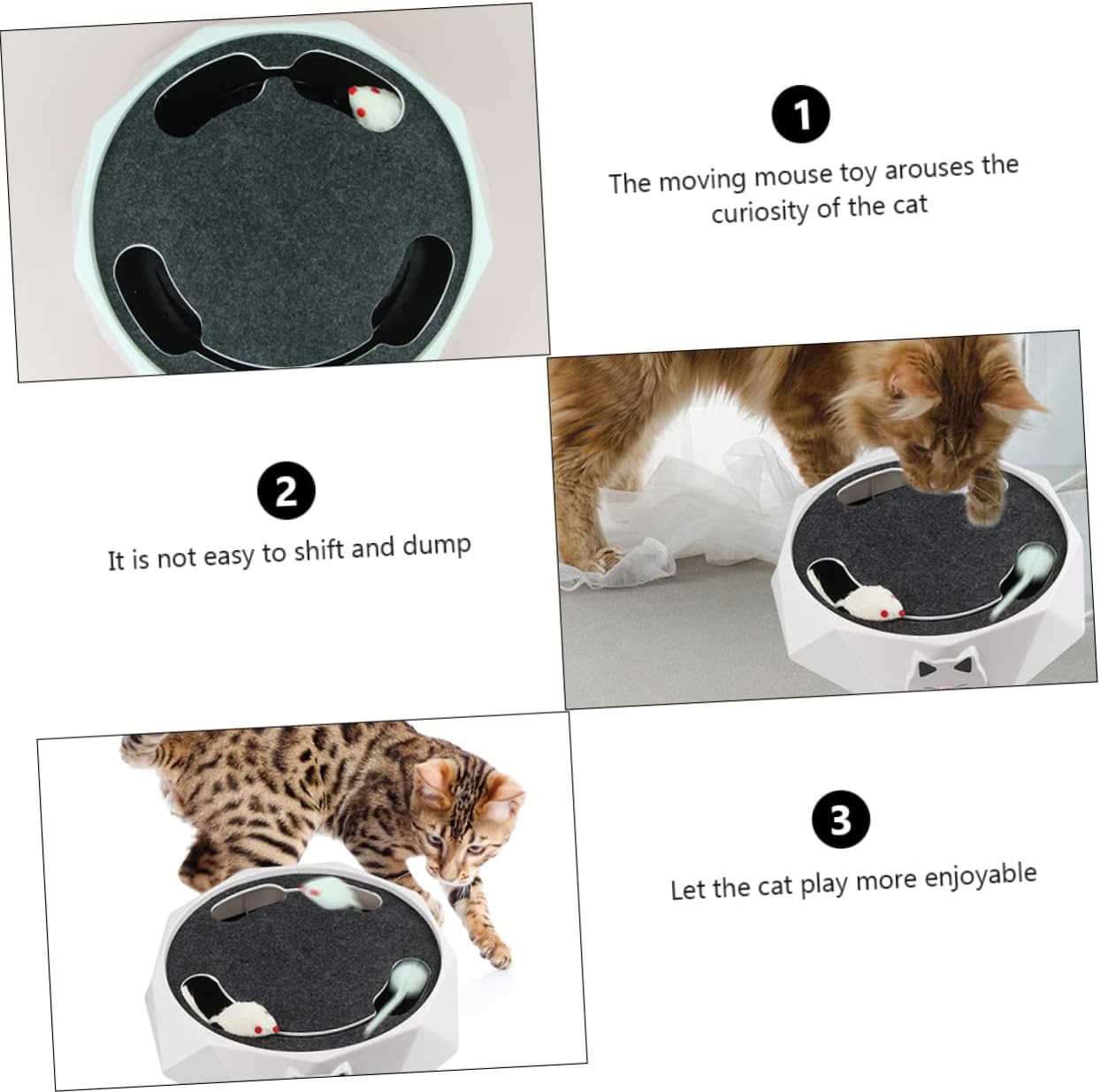 1

The moving mouse toy arouses the curiosity of the cat

2

It is not easy to shift and dump

3

Let the cat play more enjoyable