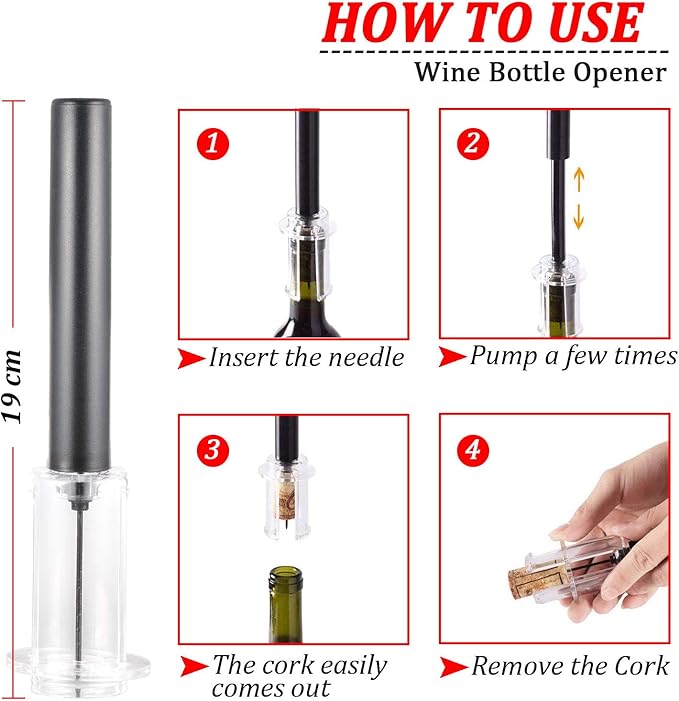 HOW TO USE

Wine Bottle Opener

19 cm

1

Insert the needle

2

Pump a few times

3

The cork easily comes out

4

Remove the Cork