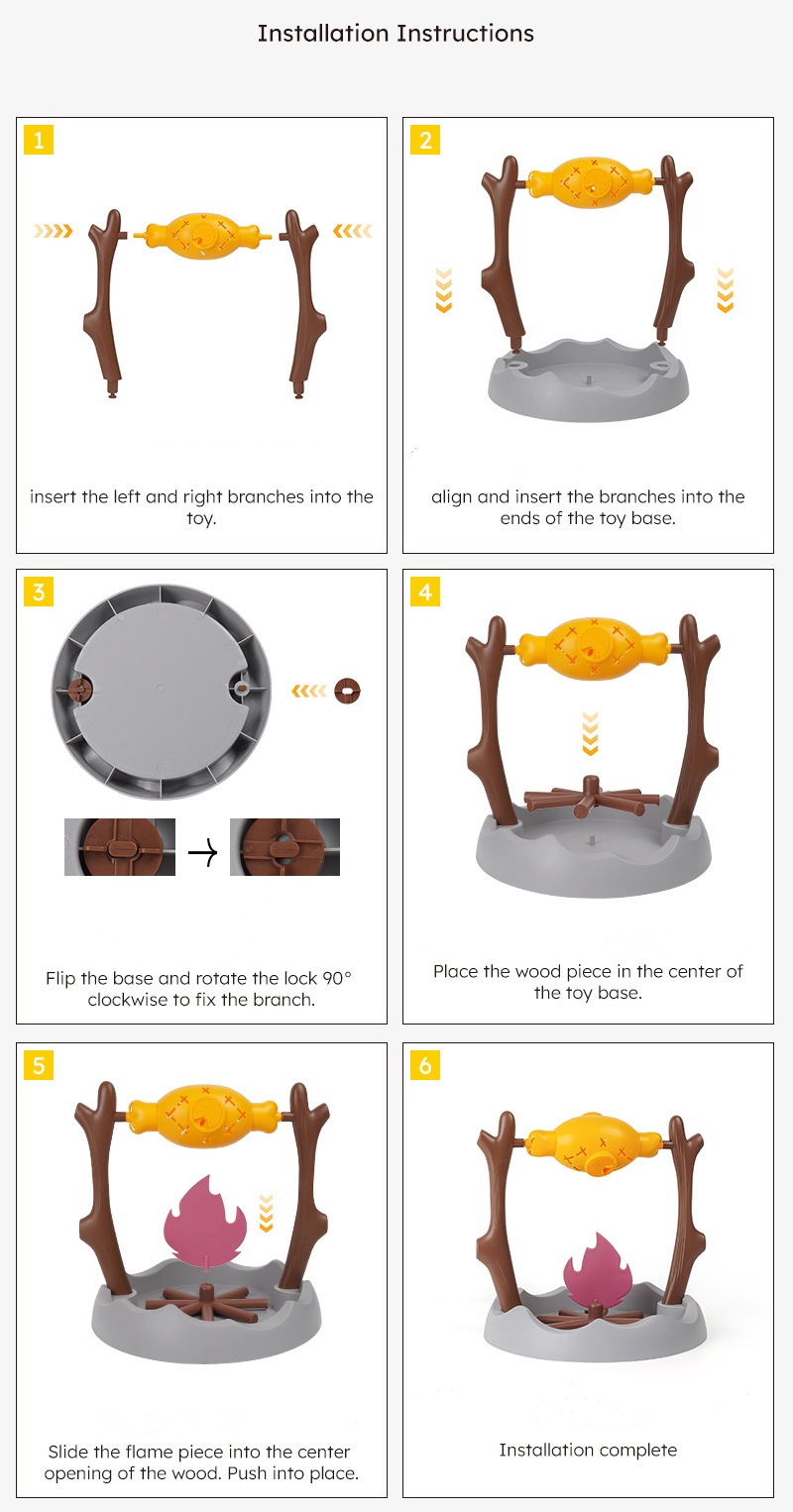 Installation Instructions

1

insert the left and right branches into the toy.

2

align and insert the branches into the ends of the toy base.

3

Flip the base and rotate the lock 90° clockwise to fix the branch.

4

Place the wood piece in the center of the toy base.

5

Slide the flame piece into the center opening of the wood. Push into place.

6

Installation complete