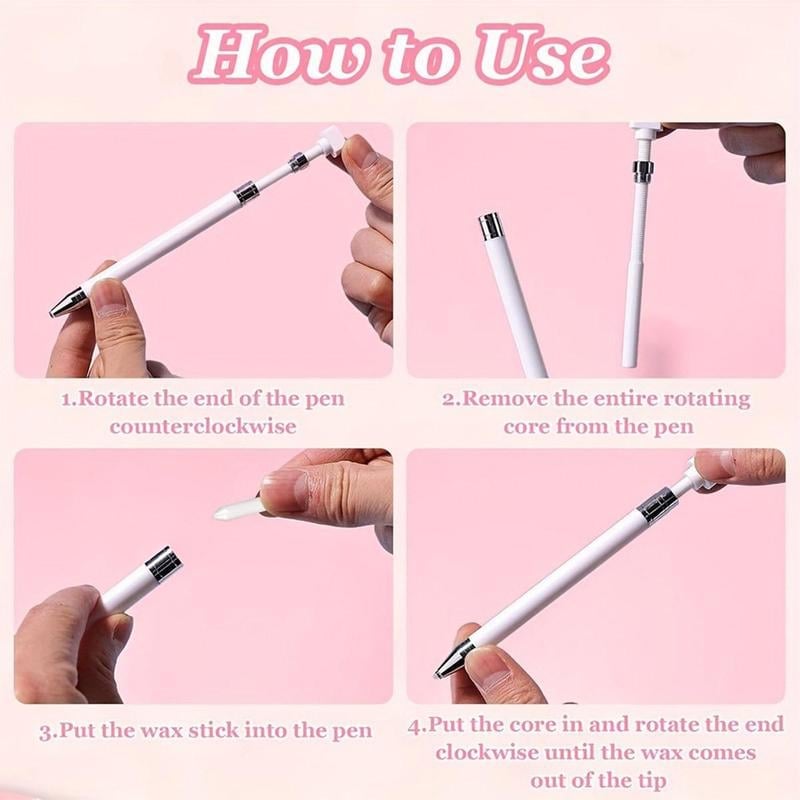 How to Use

1.Rotate the end of the pen counterclockwise

2.Remove the entire rotating core from the pen

3.Put the wax stick into the pen

4.Put the core in and rotate the end clockwise until the wax comes out of the tip