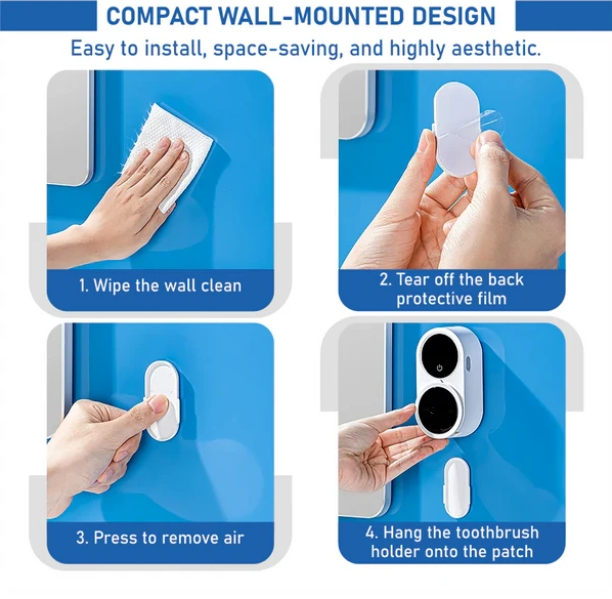 COMPACT WALL-MOUNTED DESIGN

Easy to install, space-saving, and highly aesthetic.

1. Wipe the wall clean

2. Tear off the back protective film

3. Press to remove air

4. Hang the toothbrush holder onto the patch