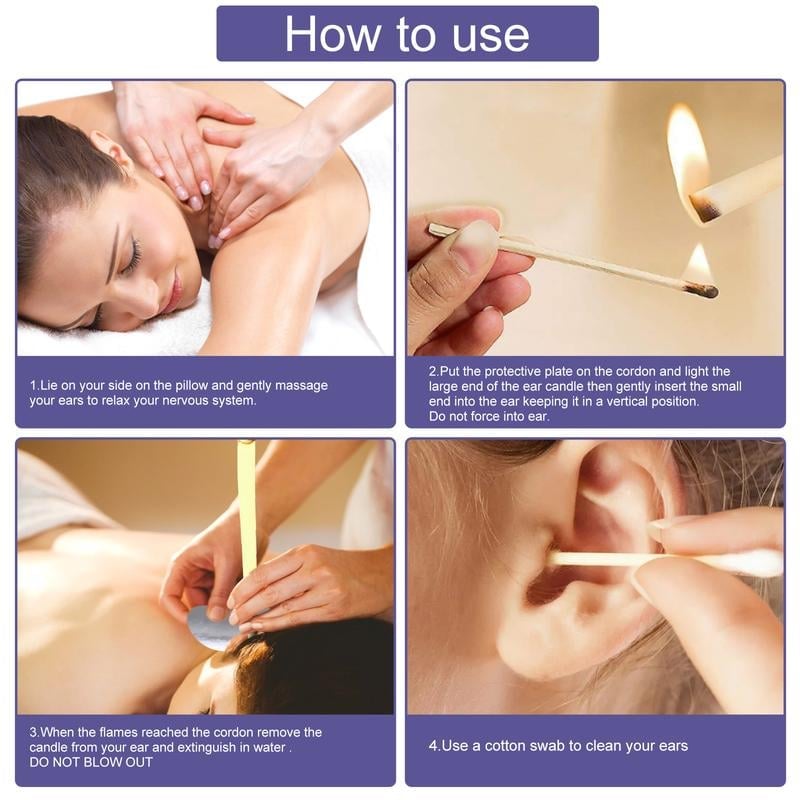 How to use

1.Lie on your side on the pillow and gently massage your ears to relax your nervous system.

2.Put the protective plate on the cordon and light the large end of the ear candle then gently insert the small end into the ear keeping it in a vertical position.
Do not force into ear.

3.When the flames reached the cordon remove the candle from your ear and extinguish in water .
DO NOT BLOW OUT

4.Use a cotton swab to clean your ears