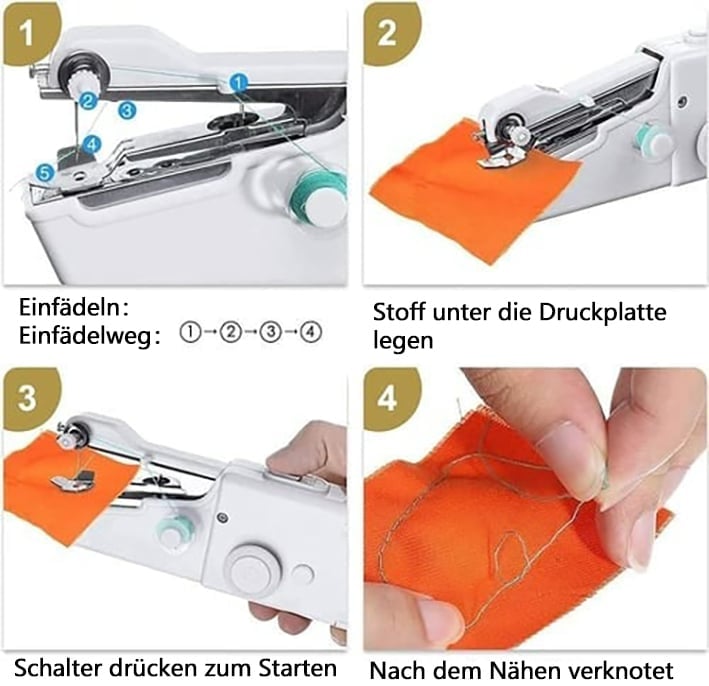 1

1
2
3
4
5

Einfädeln:
Einfädelweg: ①→②→③→④

2

Stoff unter die Druckplatte legen

3

Schalter drücken zum Starten

4

Nach dem Nähen verknotet