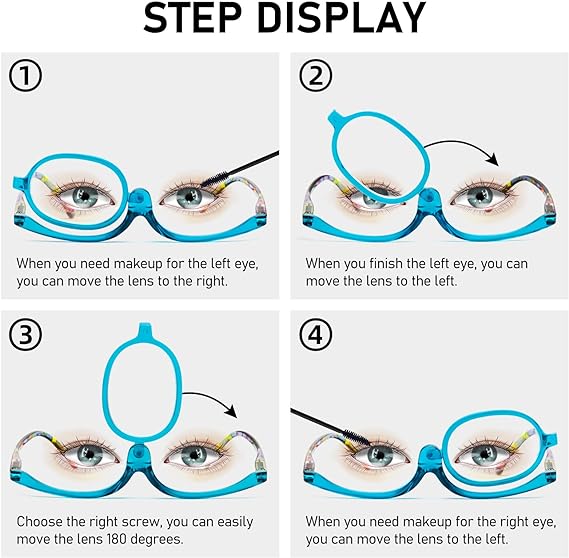 STEP DISPLAY

①

When you need makeup for the left eye, you can move the lens to the right.

②

When you finish the left eye, you can move the lens to the left.

③

Choose the right screw, you can easily move the lens 180 degrees.

④

When you need makeup for the right eye, you can move the lens to the left.