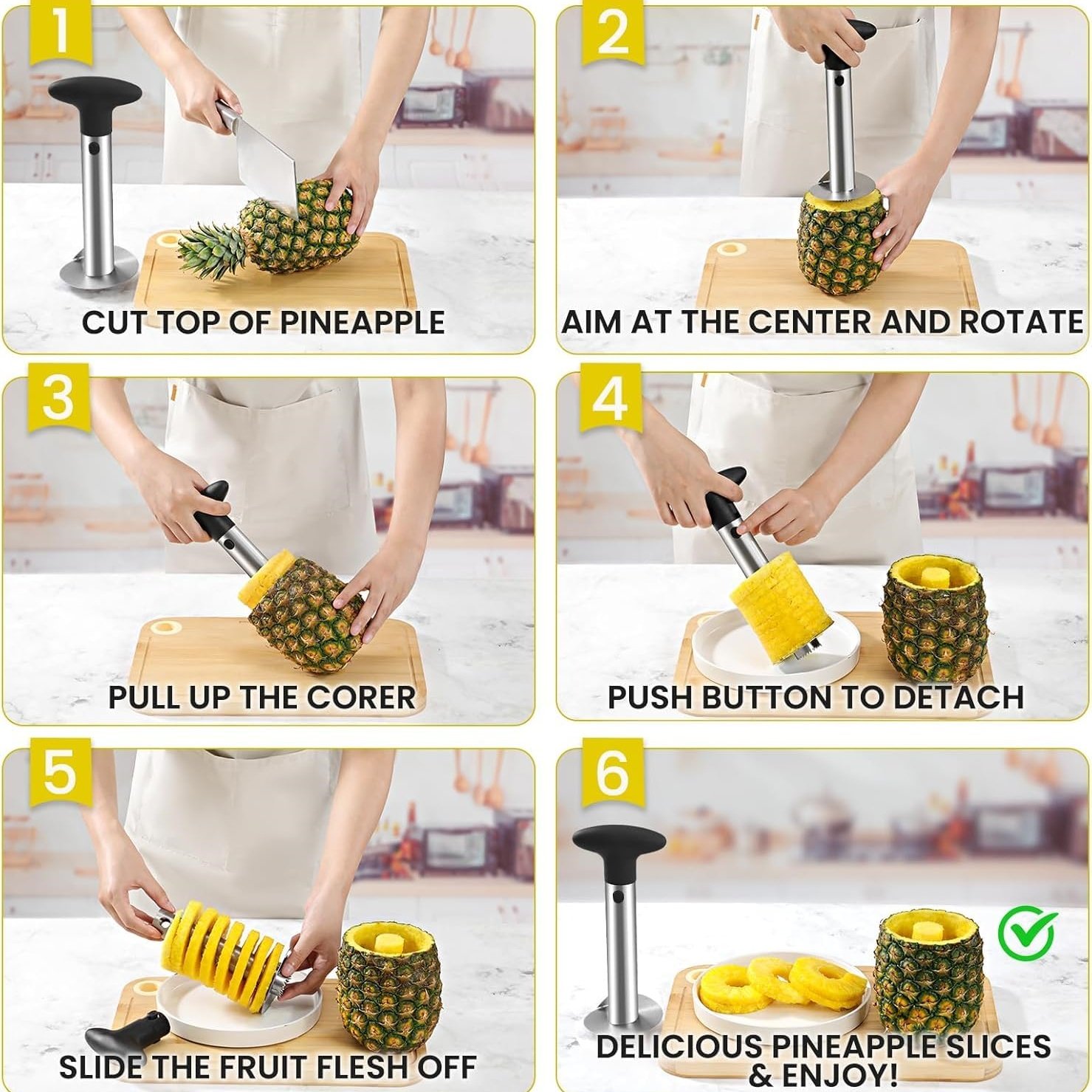 1
CUT TOP OF PINEAPPLE

2
AIM AT THE CENTER AND ROTATE

3
PULL UP THE CORER

4
PUSH BUTTON TO DETACH

5
SLIDE THE FRUIT FLESH OFF

6
DELICIOUS PINEAPPLE SLICES & ENJOY!