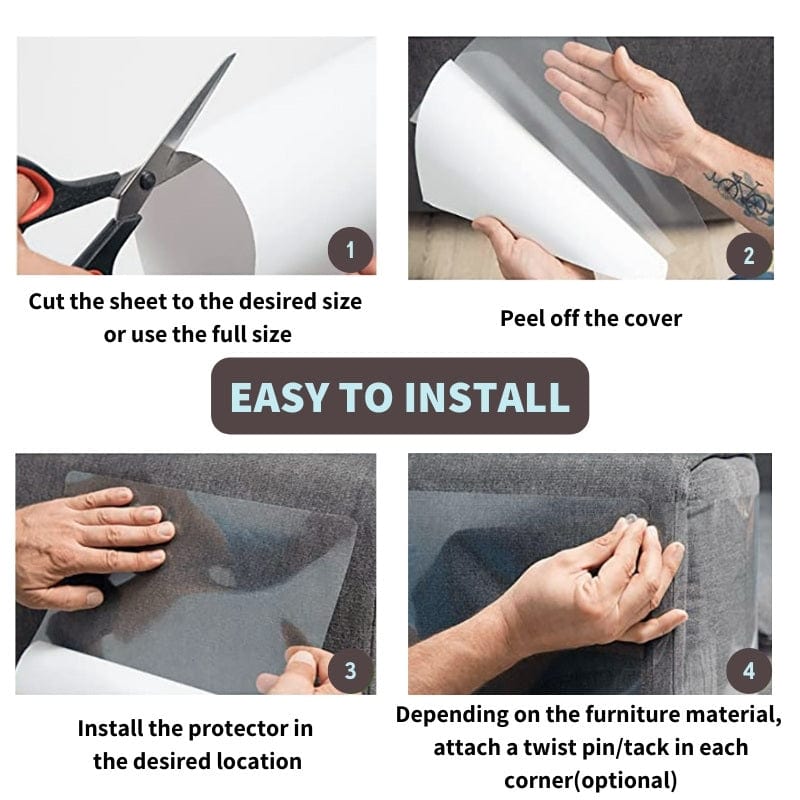 1

Cut the sheet to the desired size or use the full size

2

Peel off the cover

EASY TO INSTALL

3

Install the protector in the desired location

4

Depending on the furniture material, attach a twist pin/tack in each corner(optional)