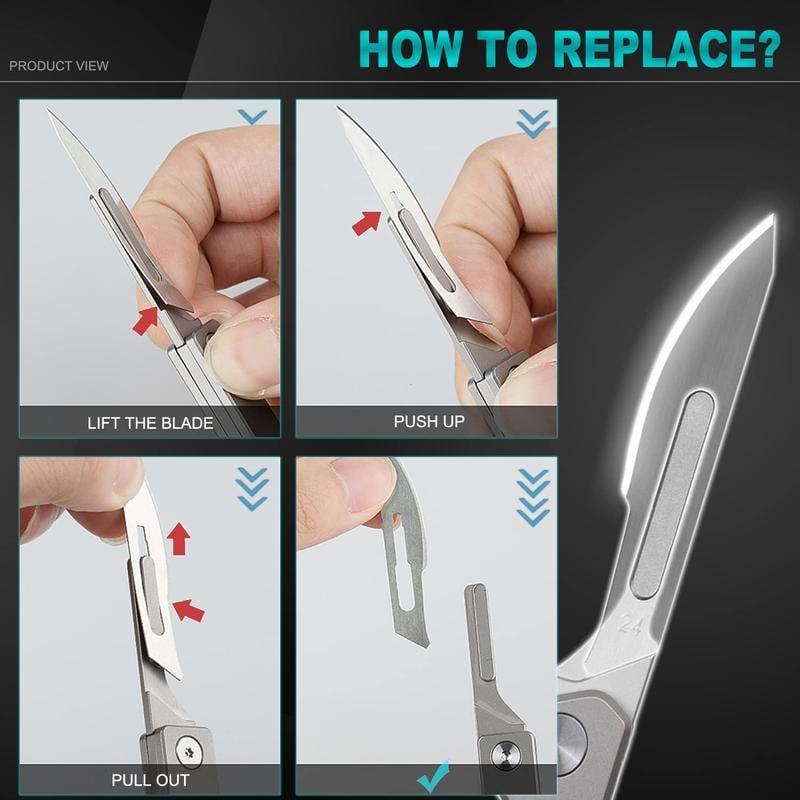 PRODUCT VIEW

HOW TO REPLACE?

LIFT THE BLADE

PUSH UP

PULL OUT

24