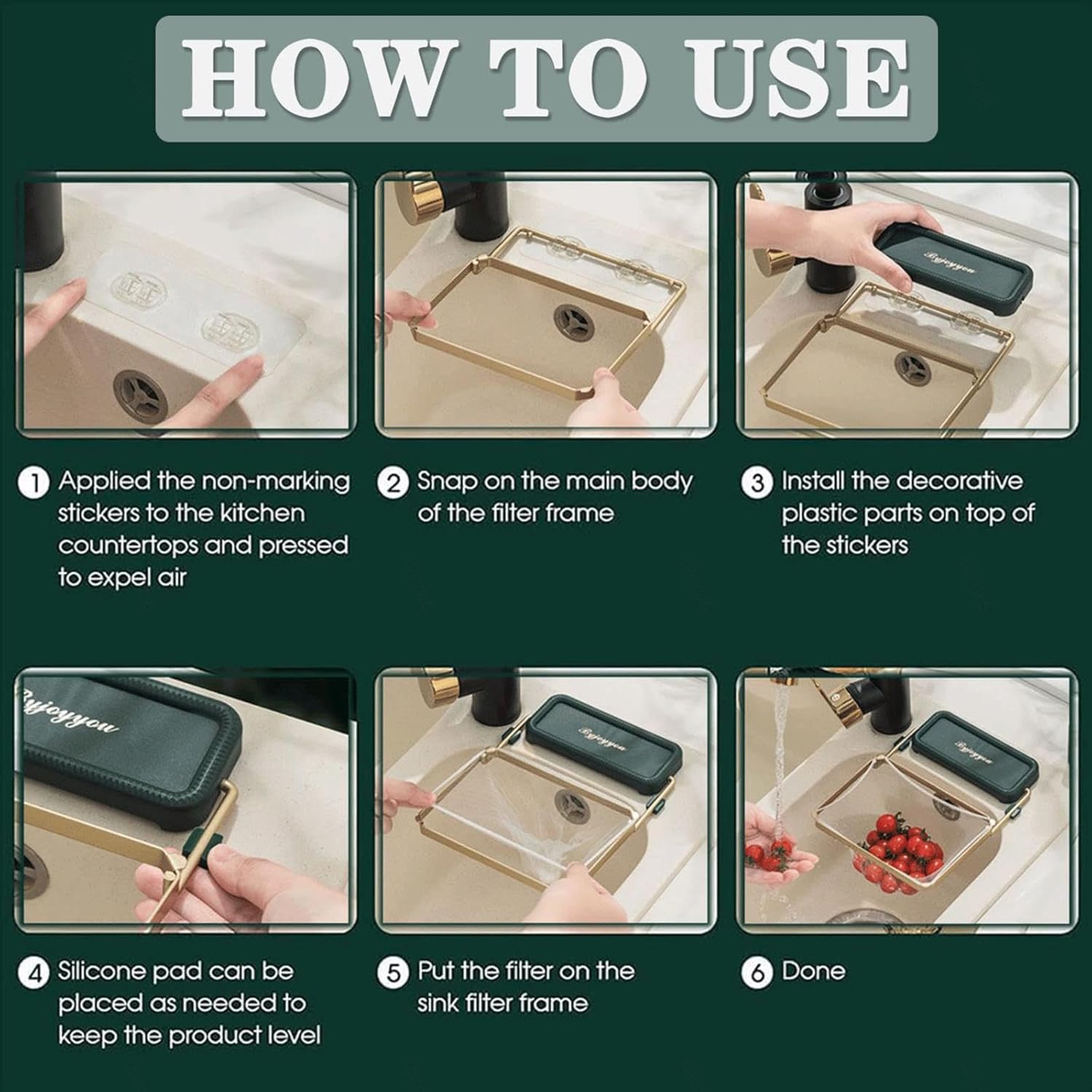 HOW TO USE

Byjoyyou

① Applied the non-marking stickers to the kitchen countertops and pressed to expel air

② Snap on the main body of the filter frame

③ Install the decorative plastic parts on top of the stickers

Byjoyyou

Byjoyyou

Byjoyyou

④ Silicone pad can be placed as needed to keep the product level

⑤ Put the filter on the sink filter frame

⑥ Done