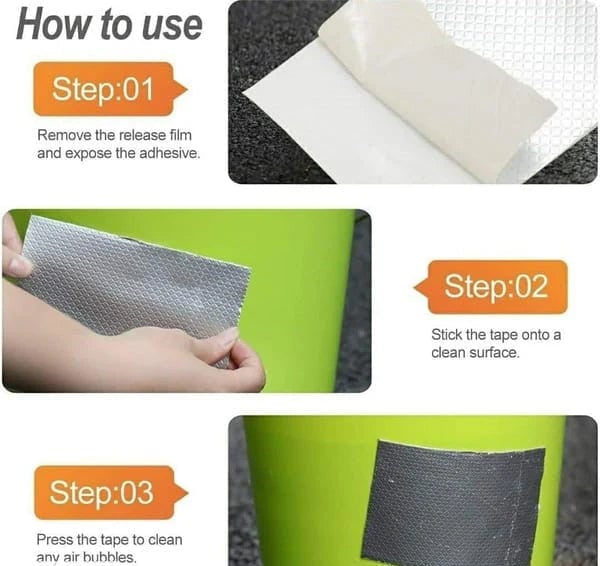 How to use

Step:01

Remove the release film and expose the adhesive.

Step:02

Stick the tape onto a clean surface.

Step:03

Press the tape to clean any air bubbles.