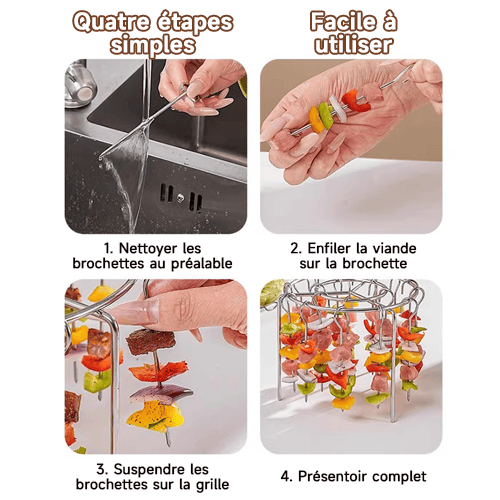 Quatre étapes simples

Facile à utiliser

1. Nettoyer les brochettes au préalable

2. Enfiler la viande sur la brochette

3. Suspendre les brochettes sur la grille

4. Présentoir complet