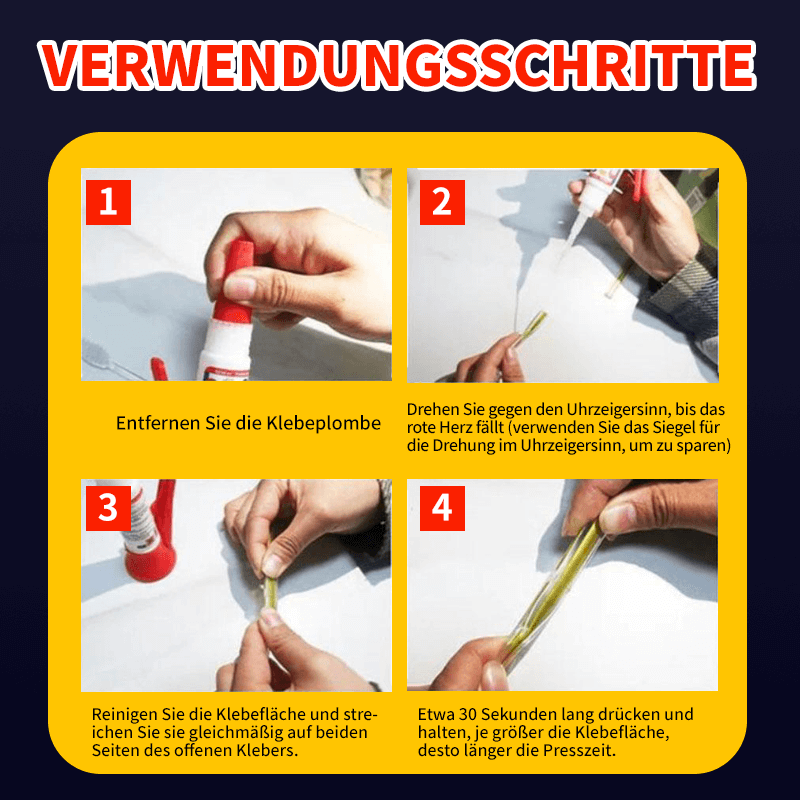 VERWENDUNGSSCHRITTE

1

Entfernen Sie die Klebeplombe

2

Drehen Sie gegen den Uhrzeigersinn, bis das rote Herz fällt (verwenden Sie das Siegel für die Drehung im Uhrzeigersinn, um zu sparen)

3

Reinigen Sie die Klebefläche und streichen Sie sie gleichmäßig auf beiden Seiten des offenen Klebers.

4

Etwa 30 Sekunden lang drücken und halten, je größer die Klebefläche, desto länger die Presszeit.