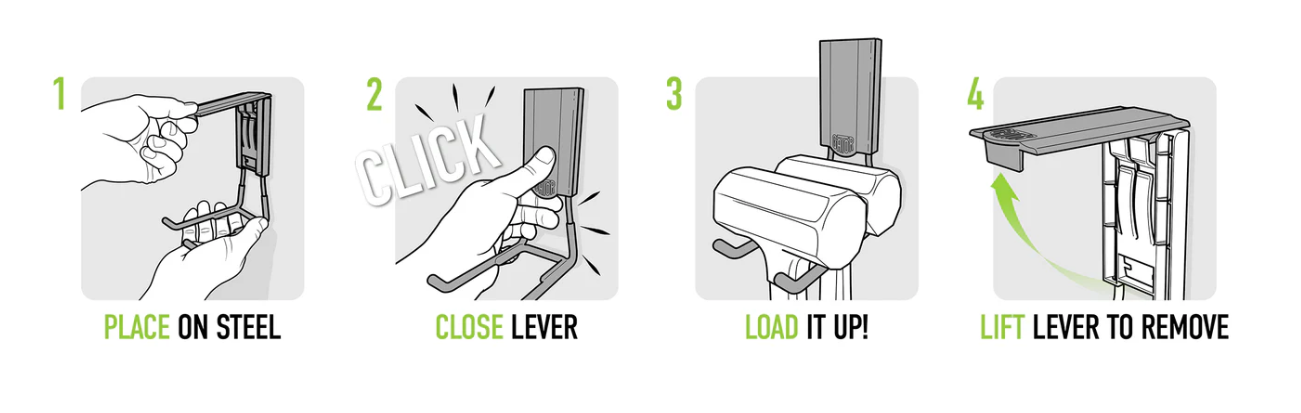 1
PLACE ON STEEL

2
CLICK
CLOSE LEVER

3
LOAD IT UP!

4
LIFT LEVER TO REMOVE