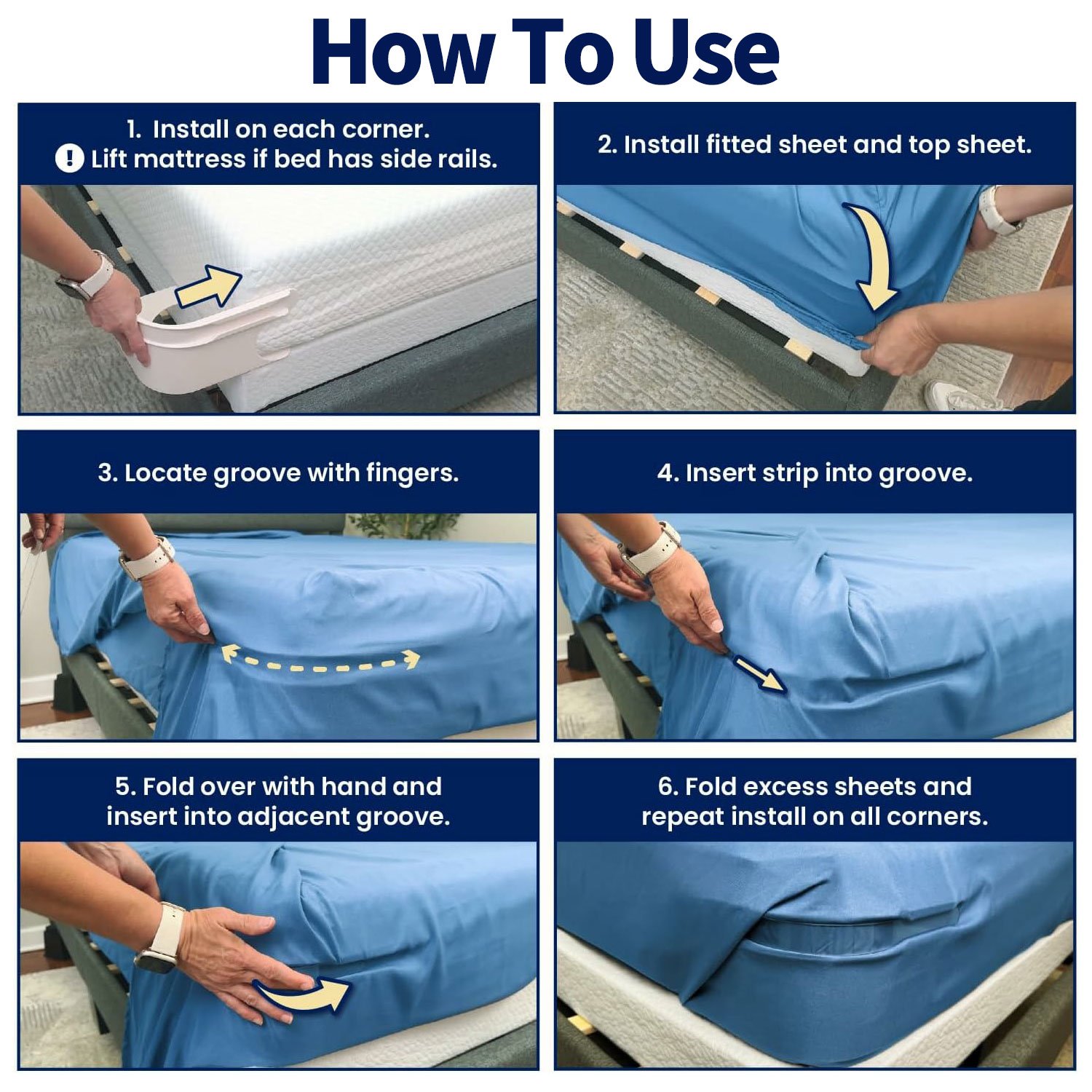 How To Use

1. Install on each corner.
! Lift mattress if bed has side rails.

2. Install fitted sheet and top sheet.

3. Locate groove with fingers.

4. Insert strip into groove.

5. Fold over with hand and insert into adjacent groove.

6. Fold excess sheets and repeat install on all corners.