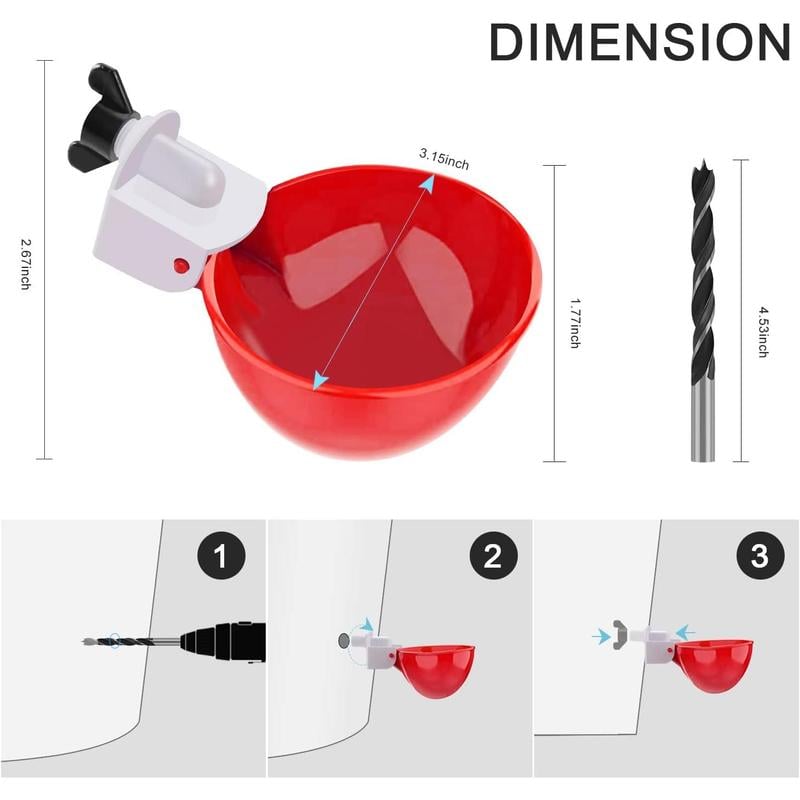 DIMENSION

2.67inch

3.15inch

1.77inch

4.53inch

1

2

3