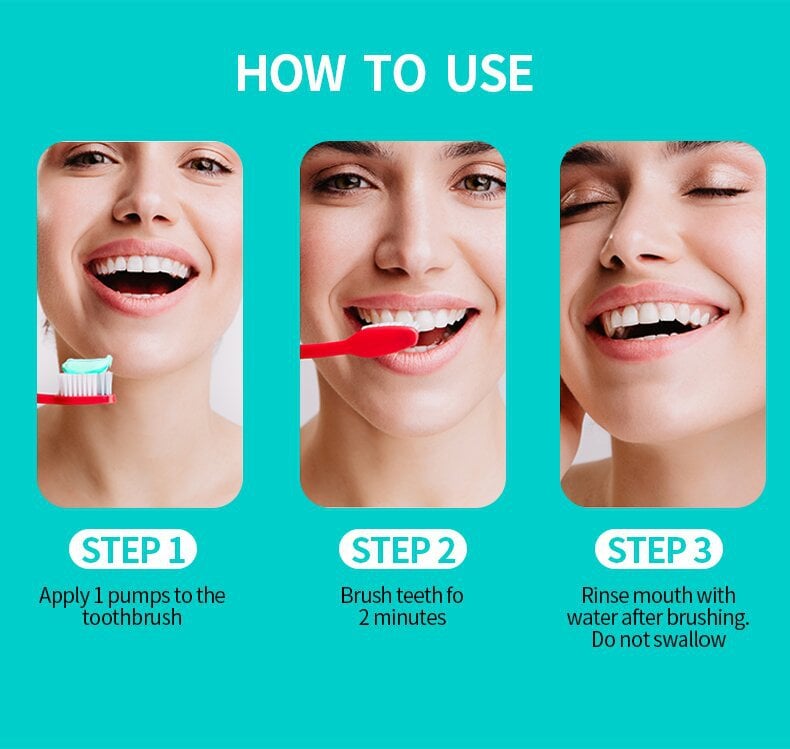 HOW TO USE

STEP 1

Apply 1 pumps to the toothbrush

STEP 2

Brush teeth fo 2 minutes

STEP 3

Rinse mouth with water after brushing. Do not swallow