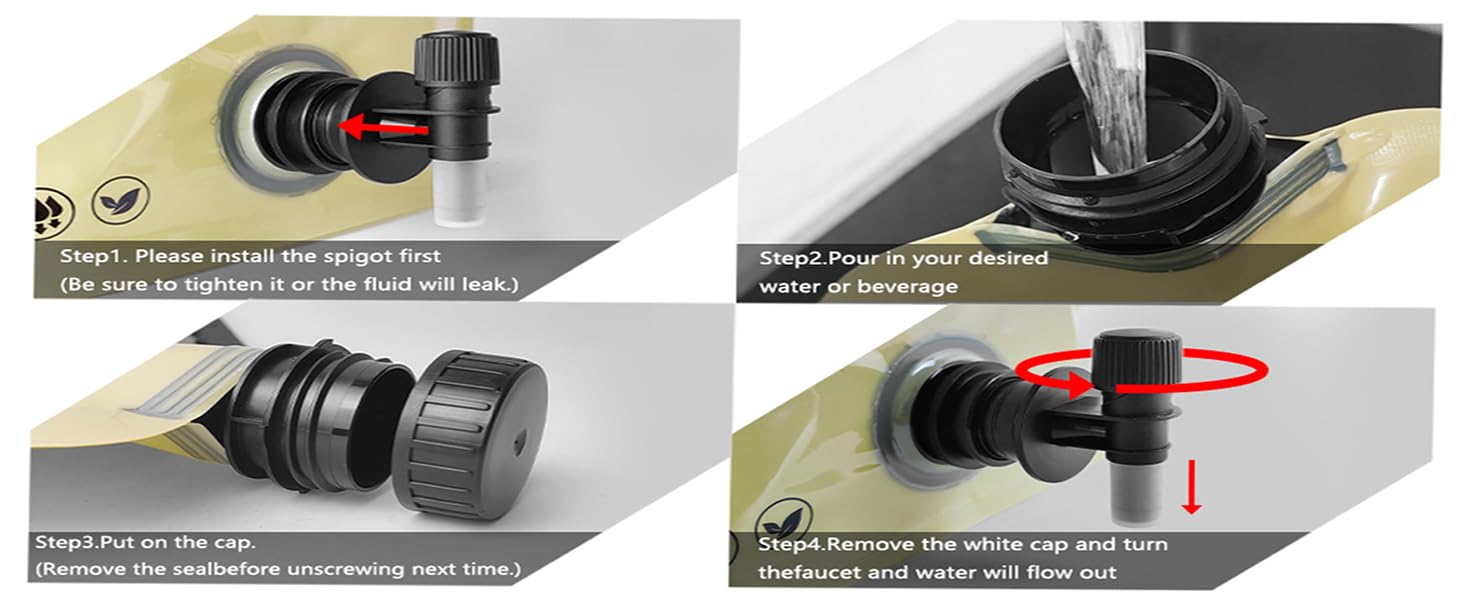 Step1. Please install the spigot first
(Be sure to tighten it or the fluid will leak.)

Step2.Pour in your desired water or beverage

Step3.Put on the cap.
(Remove the sealbefore unscrewing next time.)

Step4.Remove the white cap and turn thefaucet and water will flow out