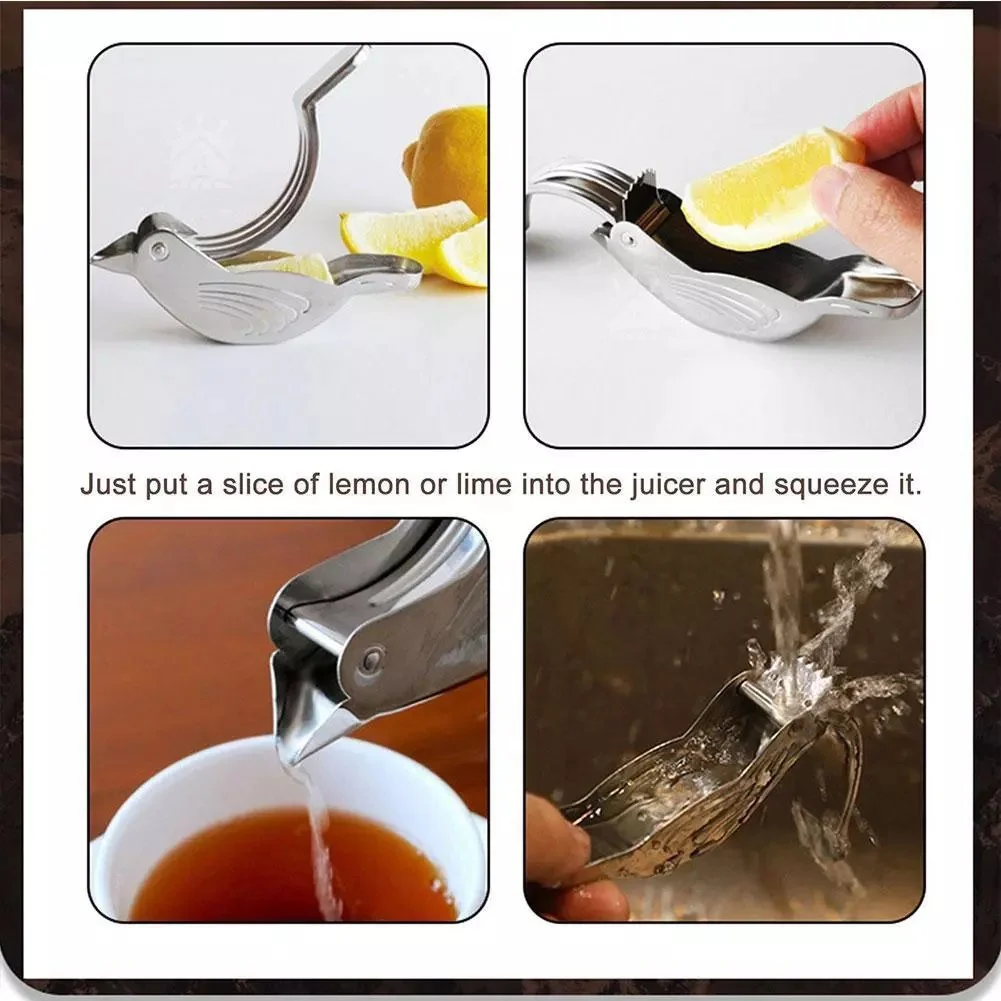 Just put a slice of lemon or lime into the juicer and squeeze it.