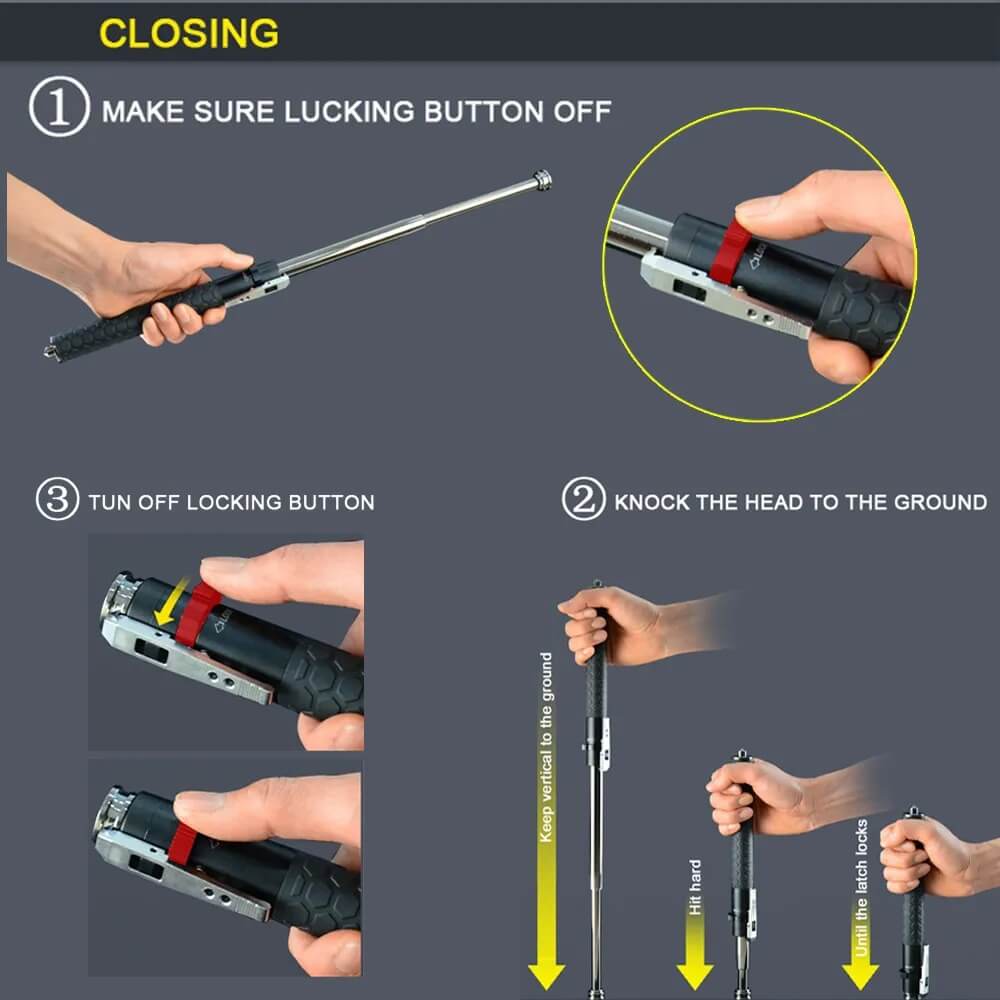 CLOSING

① MAKE SURE LUCKING BUTTON OFF

③ TUN OFF LOCKING BUTTON

② KNOCK THE HEAD TO THE GROUND

Keep vertical to the ground

Hit hard

Until the latch locks