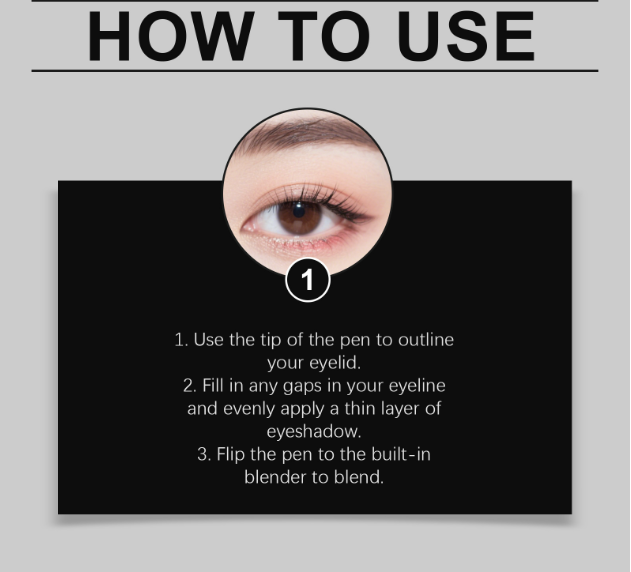 HOW TO USE

1

1. Use the tip of the pen to outline your eyelid.
2. Fill in any gaps in your eyeline and evenly apply a thin layer of eyeshadow.
3. Flip the pen to the built-in blender to blend.