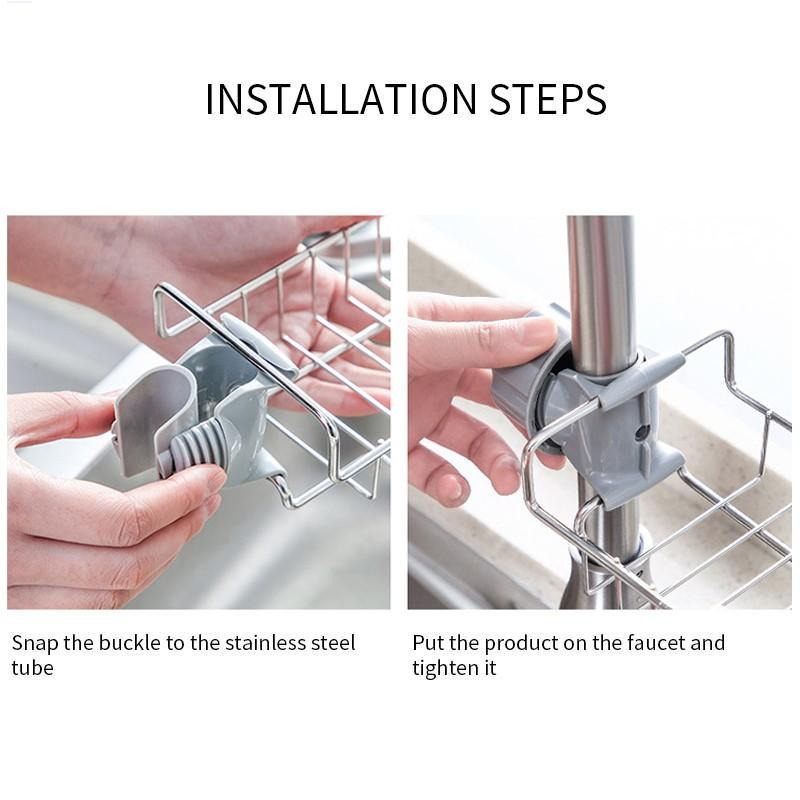 INSTALLATION STEPS

Snap the buckle to the stainless steel tube

Put the product on the faucet and tighten it