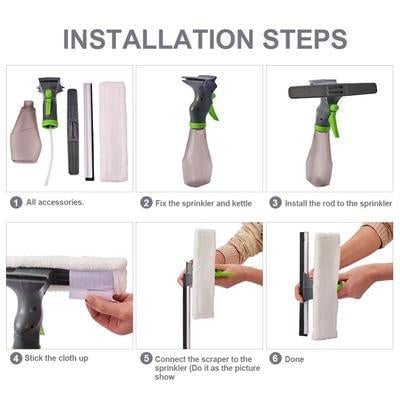 INSTALLATION STEPS

1 All accessories.

2 Fix the sprinkler and kettle

3 Install the rod to the sprinkler

4 Stick the cloth up

5 Connect the scraper to the sprinkler (Do it as the picture show

6 Done