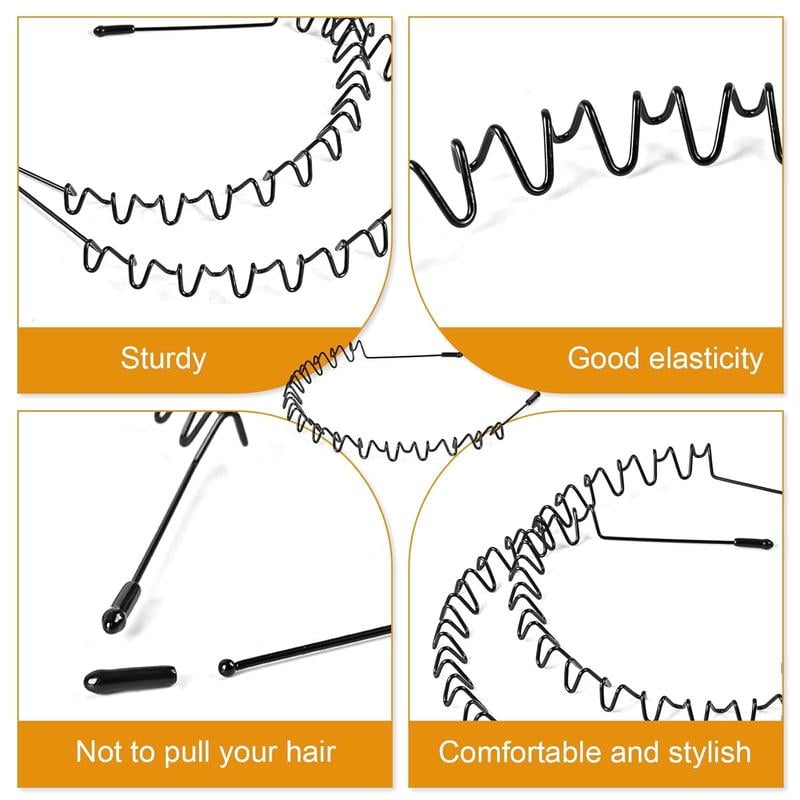 Sturdy

Good elasticity

Not to pull your hair

Comfortable and stylish